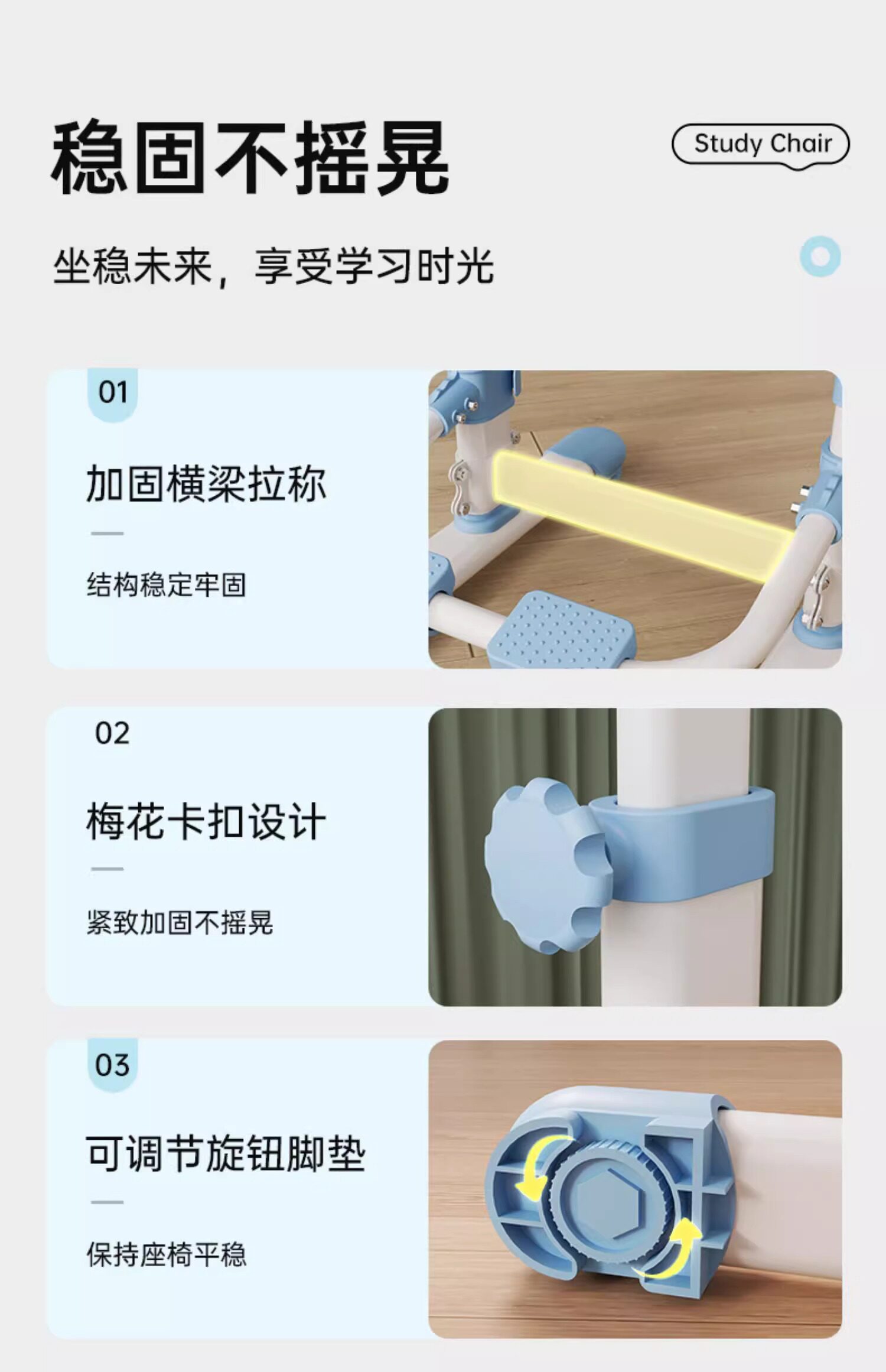 稳固不摇晃

Study Chair

坐稳未来，享受学习时光

01

加固横梁拉称

结构稳定牢固

02

梅花卡扣设计

紧致加固不摇晃

03

可调节旋钮脚垫

保持座椅平稳