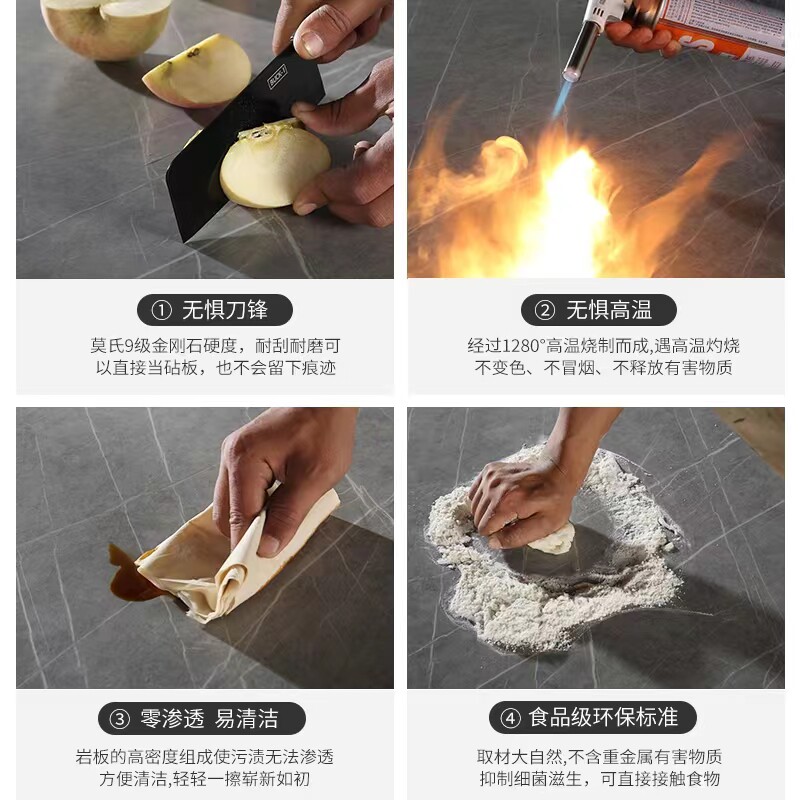 ① 无惧刀锋

莫氏9级金刚石硬度，耐刮耐磨可以直接当砧板，也不会留下痕迹

② 无惧高温

经过1280°高温烧制而成,遇高温灼烧不变色、不冒烟、不释放有害物质

③ 零渗透 易清洁

岩板的高密度组成使污渍无法渗透方便清洁,轻轻一擦崭新如初

④ 食品级环保标准

取材大自然,不含重金属有害物质抑制细菌滋生，可直接接触食物