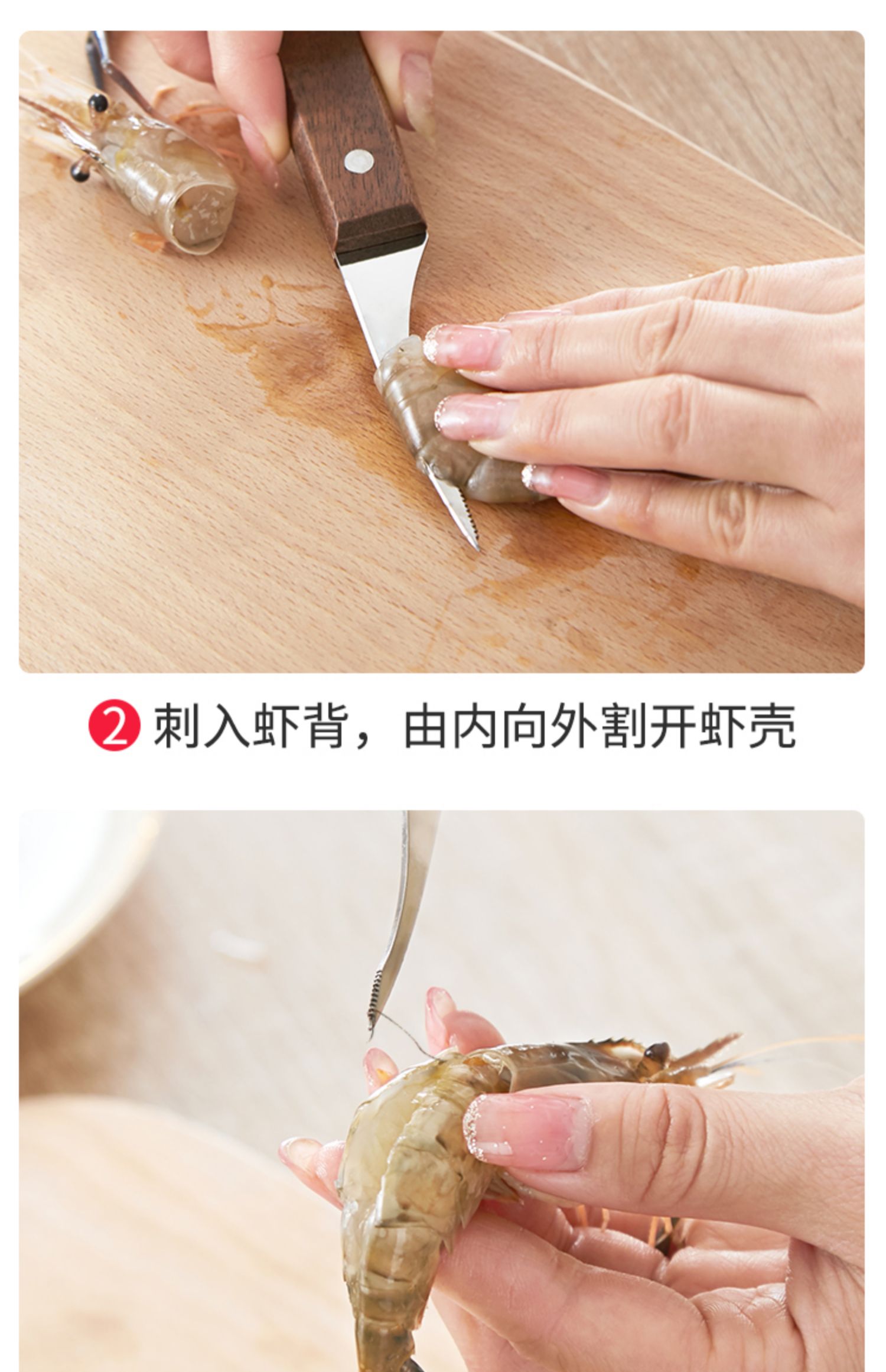 2 刺入虾背，由内向外割开虾壳