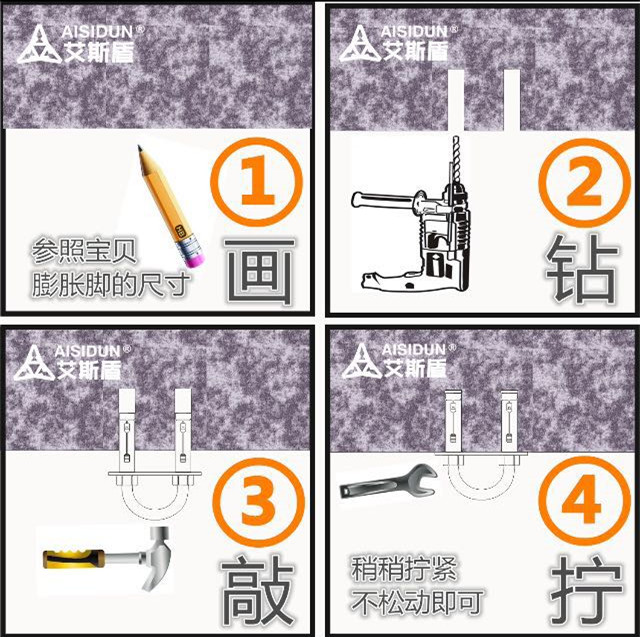 AISIDUN®
艾斯盾

①

参照宝贝
膨胀脚的尺寸

画

AISIDUN®
艾斯盾

②

钻

AISIDUN®
艾斯盾

③

敲

AISIDUN®
艾斯盾

④

稍稍拧紧
不松动即可

拧