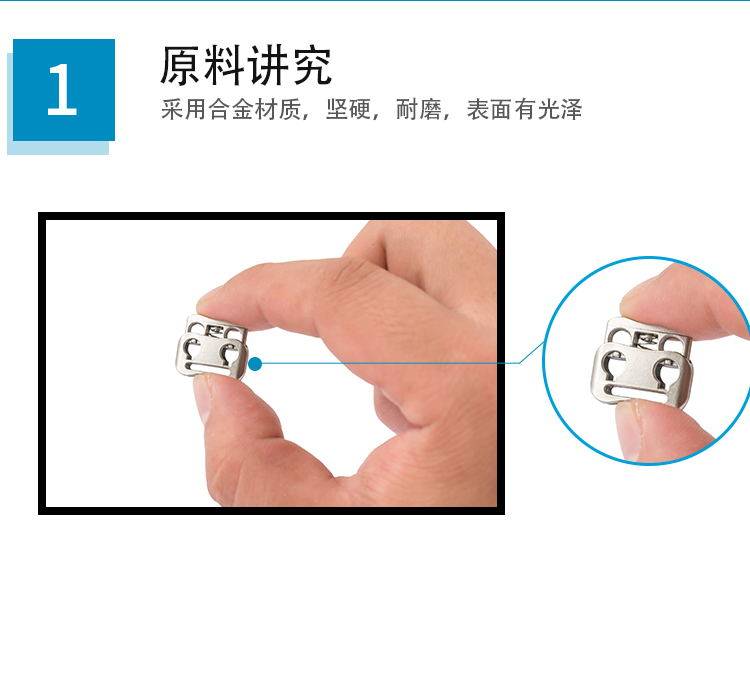 1

原料讲究

采用合金材质，坚硬，耐磨，表面有光泽