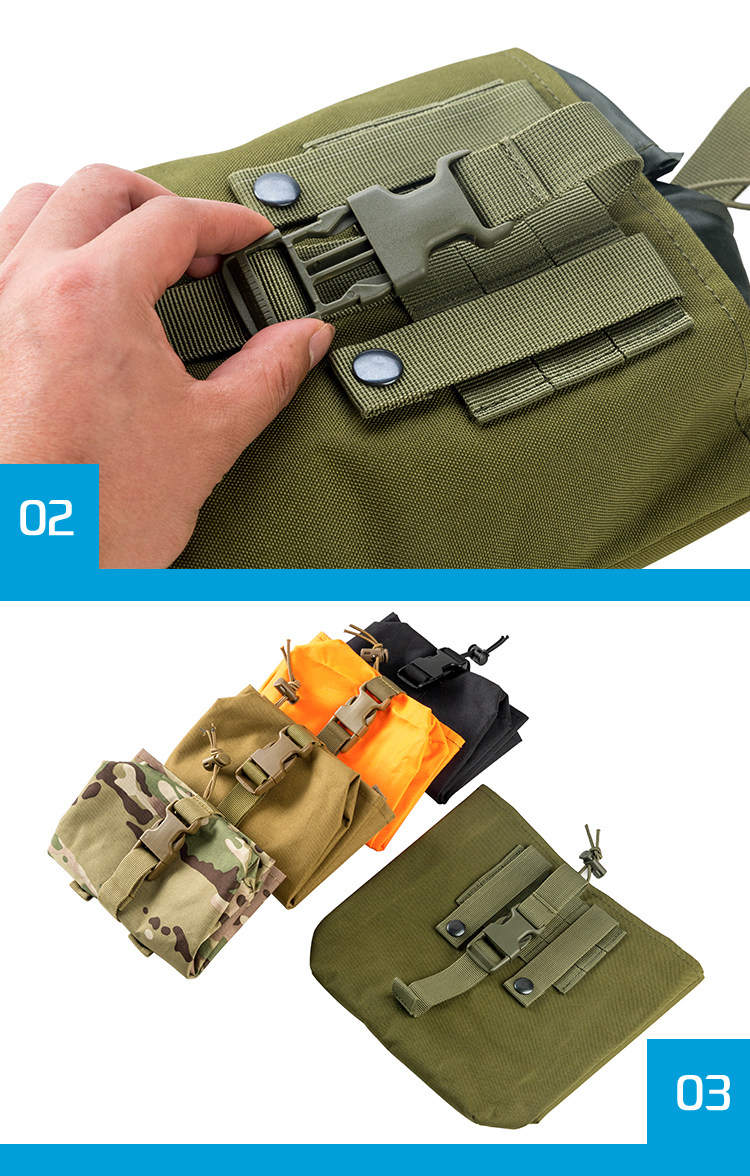 02

03