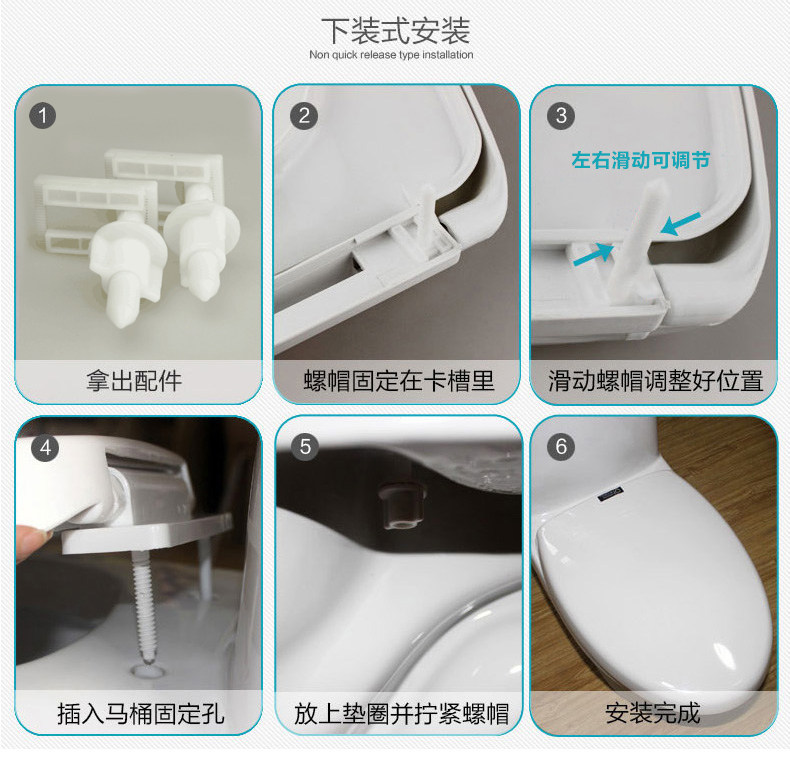 下装式安装
Non quick release type installation

1
拿出配件

2
螺帽固定在卡槽里

3
左右滑动可调节
滑动螺帽调整好位置

4
插入马桶固定孔

5
放上垫圈并拧紧螺帽

6
安装完成