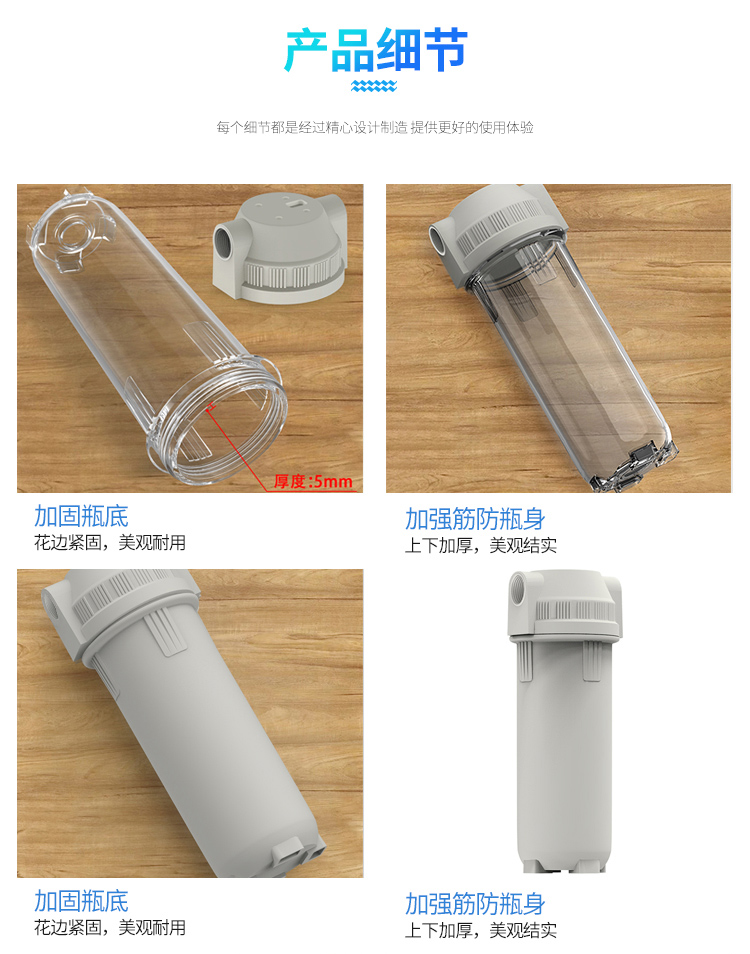 产品细节

每个细节都是经过精心设计制造 提供更好的使用体验

厚度:5mm

加固瓶底
花边紧固，美观耐用

加强筋防瓶身
上下加厚，美观结实

加固瓶底
花边紧固，美观耐用

加强筋防瓶身
上下加厚，美观结实