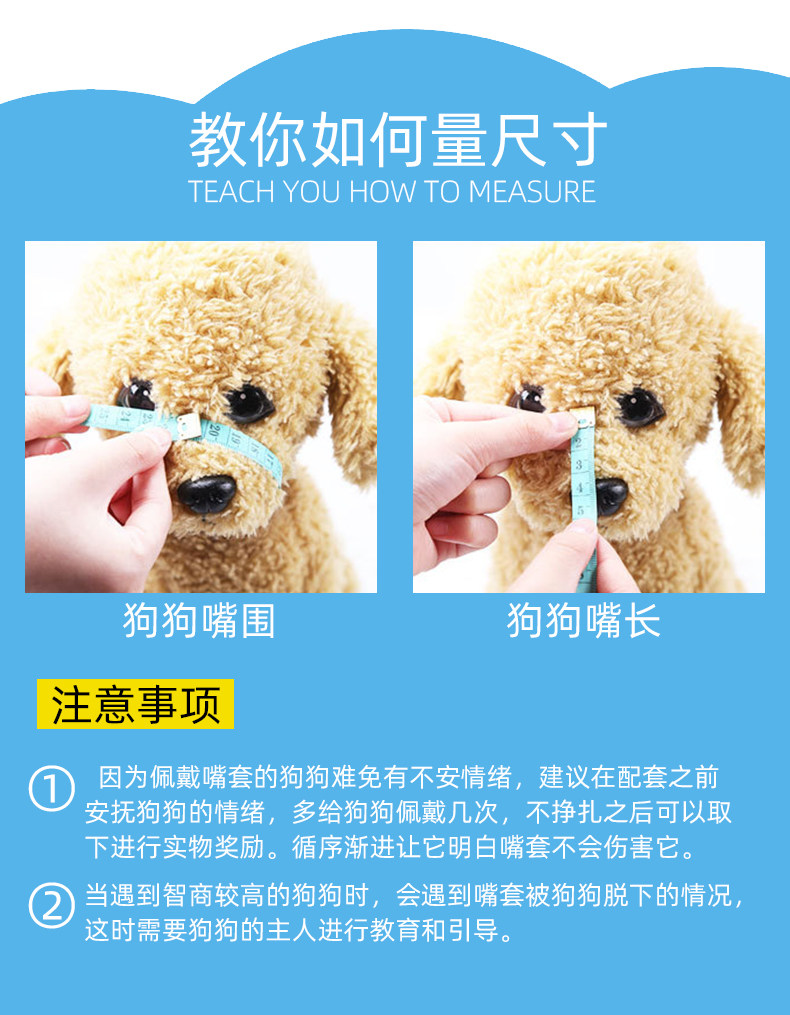 教你如何量尺寸
TEACH YOU HOW TO MEASURE

狗狗嘴围

狗狗嘴长

注意事项

① 因为佩戴嘴套的狗狗难免有不安情绪，建议在配套之前安抚狗狗的情绪，多给狗狗佩戴几次，不挣扎之后可以取下进行实物奖励。循序渐进让它明白嘴套不会伤害它。

② 当遇到智商较高的狗狗时，会遇到嘴套被狗狗脱下的情况，这时需要狗狗的主人进行教育和引导。