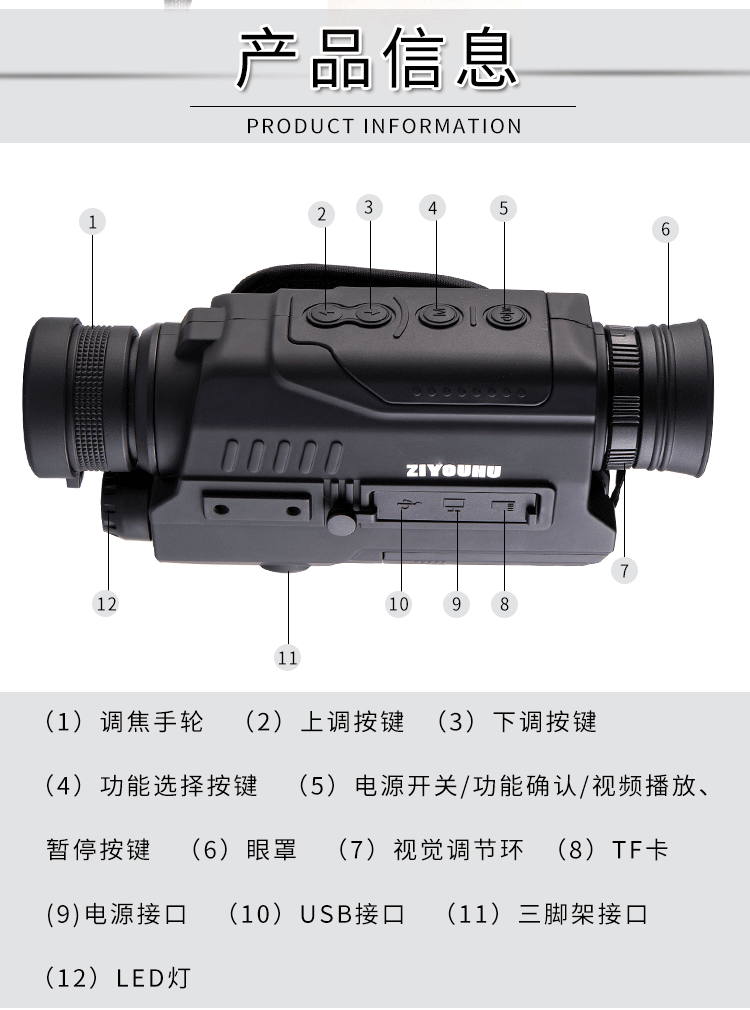 产品信息

PRODUCT INFORMATION

1

2

3

4

5

6

ZIYOUHU

7

12

10

9

8

11

（1）调焦手轮　（2）上调按键　（3）下调按键

（4）功能选择按键　（5）电源开关/功能确认/视频播放、暂停按键　（6）眼罩　（7）视觉调节环　（8）TF卡

(9)电源接口　（10）USB接口　（11）三脚架接口

（12）LED灯