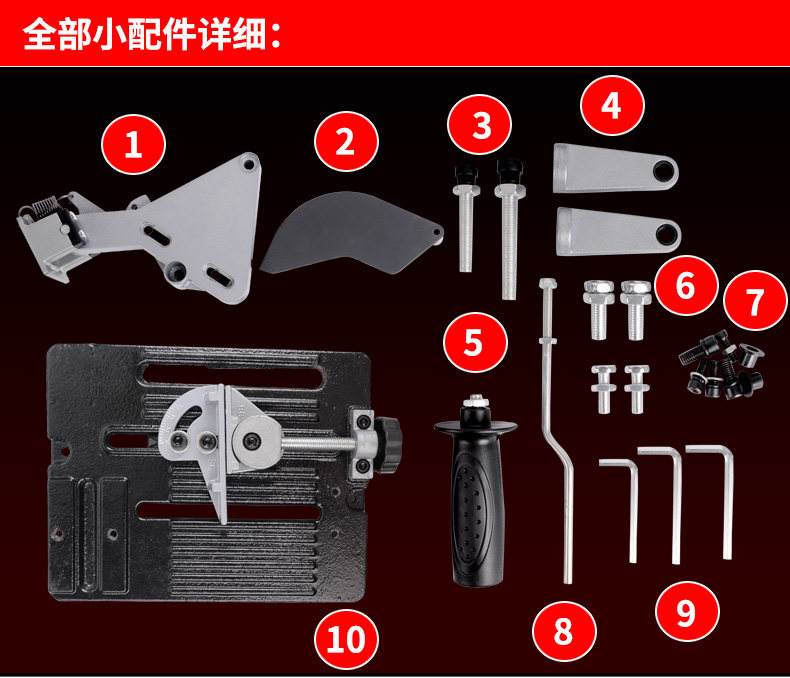 全部小配件详细：

1
2
3
4
5
6
7
8
9
10