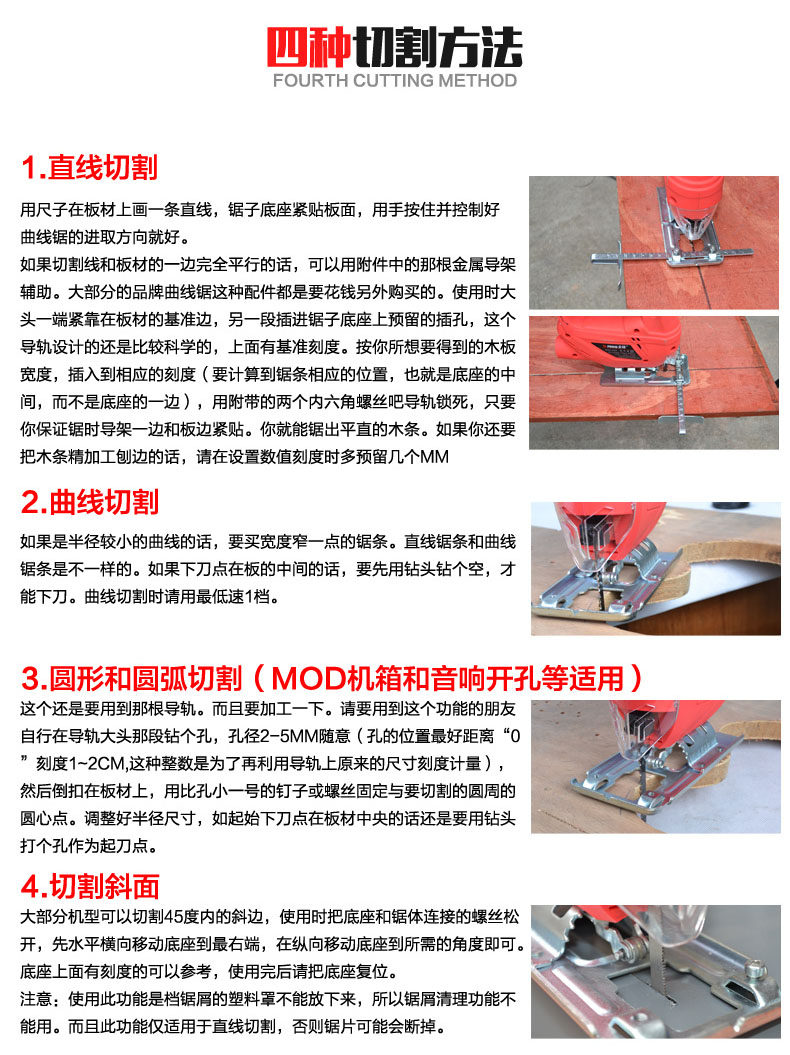 四种切割方法
FOURTH CUTTING METHOD

1.直线切割

用尺子在板材上画一条直线，锯子底座紧贴板面，用手按住并控制好曲线锯的进取方向就好。

如果切割线和板材的一边完全平行的话，可以用附件中的那根金属导架辅助。大部分的品牌曲线锯这种配件都是要花钱另外购买的。使用时大头一端紧靠在板材的基准边，另一段插进锯子底座上预留的插孔，这个导轨设计的还是比较科学的，上面有基准刻度。按你所想要得到的木板宽度，插入到相应的刻度（要计算到锯条相应的位置，也就是底座的中间，而不是底座的一边），用附带的两个内六角螺丝吧导轨锁死，只要你保证锯时导架一边和板边紧贴。你就能锯出平直的木条。如果你还要把木条精加工刨边的话，请在设置数值刻度时多预留几个MM

2.曲线切割

如果是半径较小的曲线的话，要买宽度窄一点的锯条。直线锯条和曲线锯条是不一样的。如果下刀点在板的中间的话，要先用钻头钻个空，才能下刀。曲线切割时请用最低速1档。

3.圆形和圆弧切割（MOD机箱和音响开孔等适用）

这个还是要用到那根导轨。而且要加工一下。请要用到这个功能的朋友自行在导轨大头那段钻个孔，孔径2-5MM随意（孔的位置最好距离“0”刻度1~2CM,这种整数是为了再利用导轨上原来的尺寸刻度计量），然后倒扣在板材上，用比孔小一号的钉子或螺丝固定与要切割的圆周的圆心点。调整好半径尺寸，如起始下刀点在板材中央的话还是要用钻头打个孔作为起刀点。

4.切割斜面

大部分机型可以切割45度内的斜边，使用时把底座和锯体连接的螺丝松开，先水平横向移动底座到最右端，在纵向移动底座到所需的角度即可。底座上面有刻度的可以参考，使用完后请把底座复位。

注意：使用此功能是档锯屑的塑料罩不能放下来，所以锯屑清理功能不能用。而且此功能仅适用于直线切割，否则锯片可能会断掉。