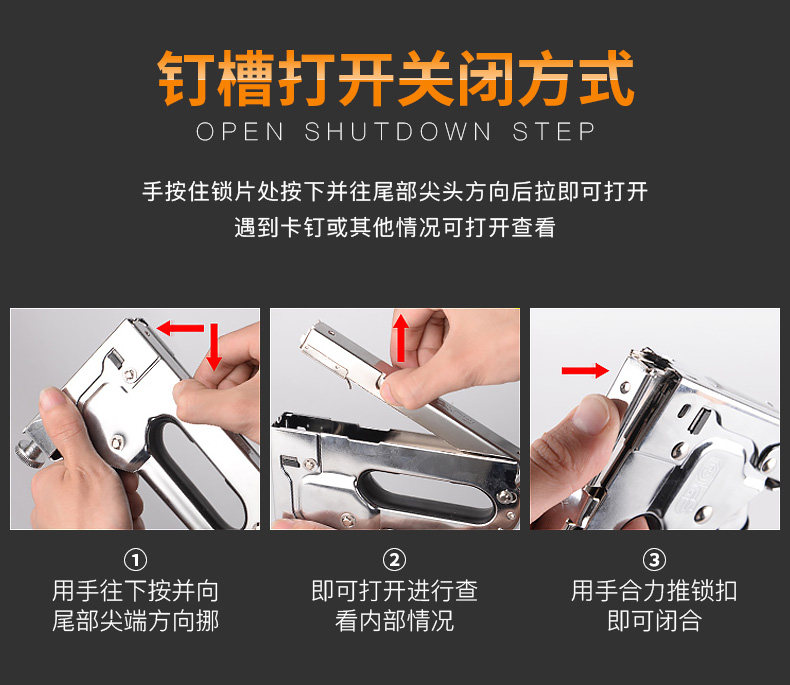 钉槽打开关闭方式

OPEN SHUTDOWN STEP

手按住锁片处按下并往尾部尖头方向后拉即可打开
遇到卡钉或其他情况可打开查看

①
用手往下按并向尾部尖端方向挪

②
即可打开进行查看内部情况

③
用手合力推锁扣即可闭合