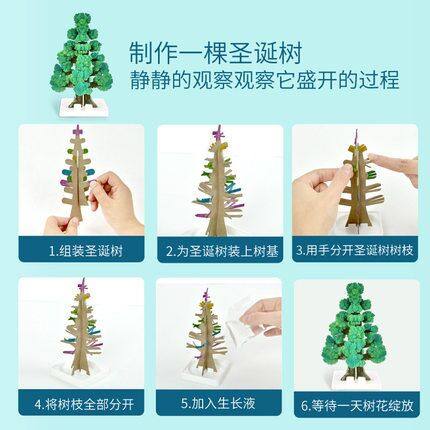 制作一棵圣诞树
静静的观察观察它盛开的过程

1.组装圣诞树

2.为圣诞树装上树基

3.用手分开圣诞树树枝

4.将树枝全部分开

5.加入生长液

6.等待一天树花绽放