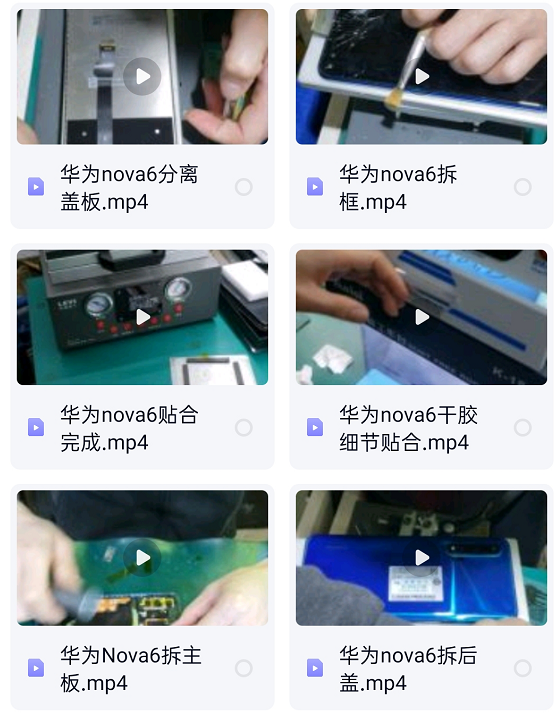 华为nova6分离盖板.mp4

华为nova6拆框.mp4

华为nova6贴合完成.mp4

华为nova6干胶细节贴合.mp4

华为Nova6拆主板.mp4

华为nova6拆后盖.mp4