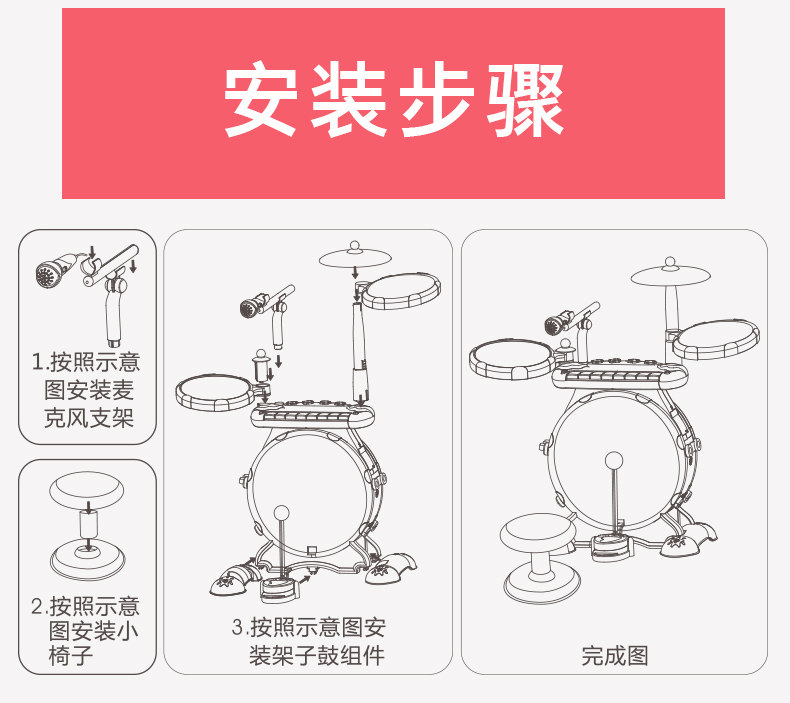 安装步骤

1.按照示意图安装麦克风支架

2.按照示意图安装小椅子

3.按照示意图安装架子鼓组件

完成图