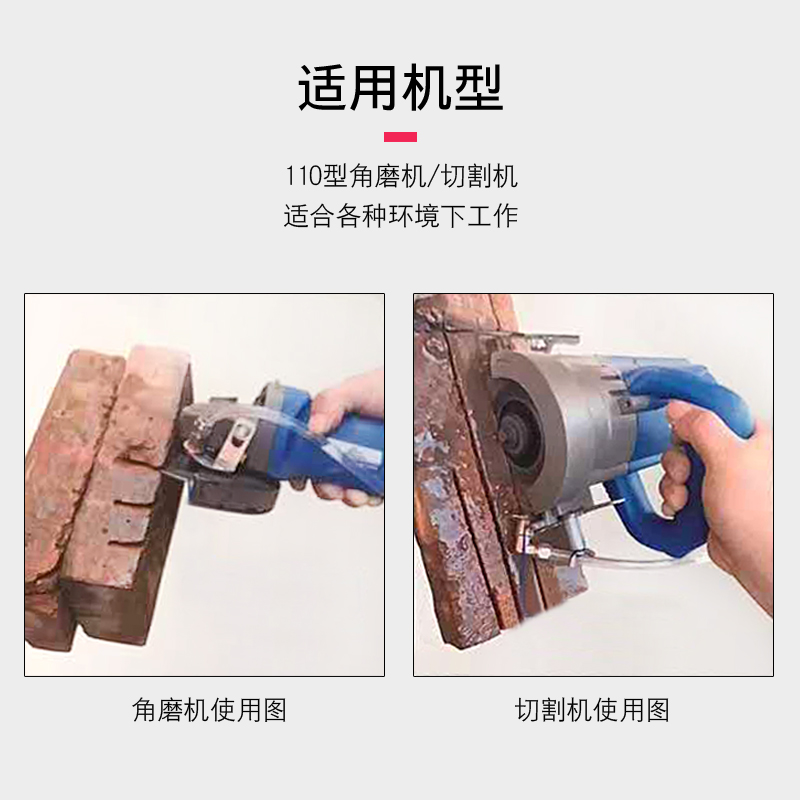 适用机型

110型角磨机/切割机
适合各种环境下工作

角磨机使用图

切割机使用图