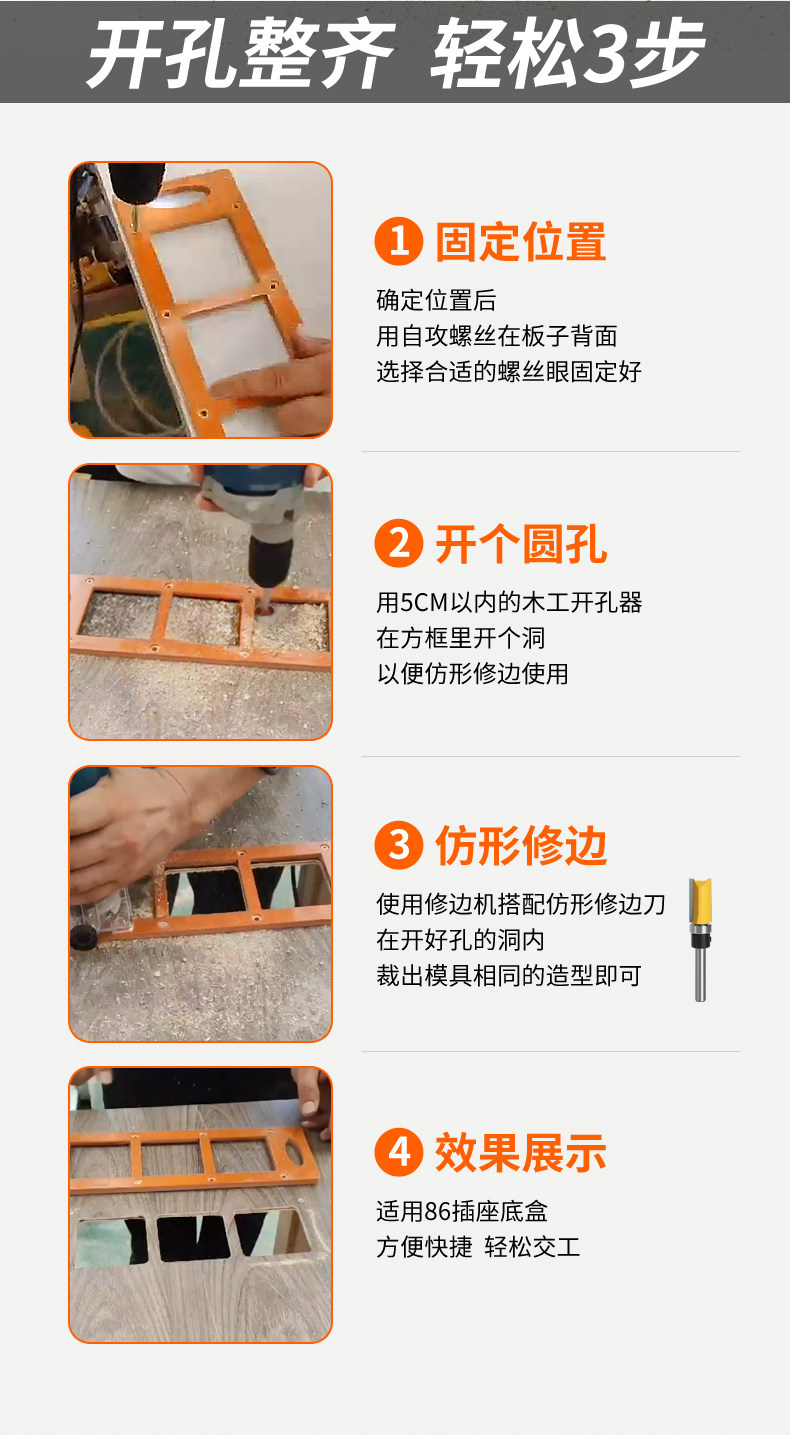 开孔整齐 轻松3步

1 固定位置

确定位置后
用自攻螺丝在板子背面
选择合适的螺丝眼固定好

2 开个圆孔

用5CM以内的木工开孔器
在方框里开个洞
以便仿形修边使用

3 仿形修边

使用修边机搭配仿形修边刀
在开好孔的洞内
裁出模具相同的造型即可

4 效果展示

适用86插座底盒
方便快捷 轻松交工