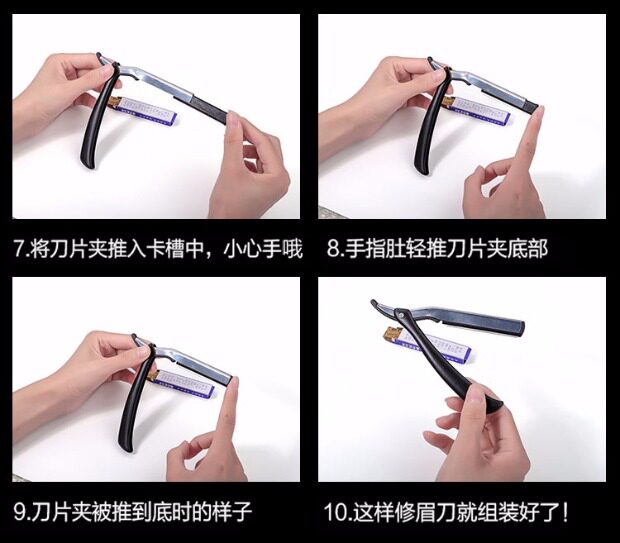 7.将刀片夹推入卡槽中，小心手哦

8.手指肚轻推刀片夹底部

9.刀片夹被推到底时的样子

10.这样修眉刀就组装好了！