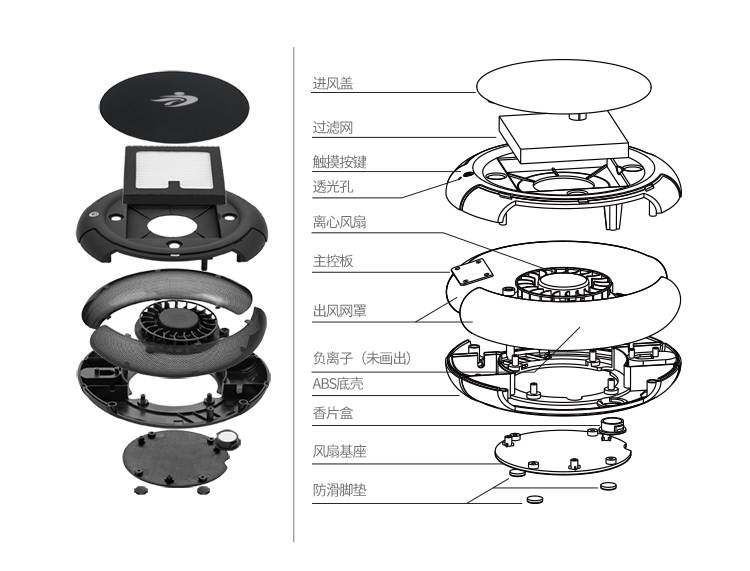 进风盖
过滤网
触摸按键
透光孔
离心风扇
主控板
出风网罩
负离子（未画出）
ABS底壳
香片盒
风扇基座
防滑脚垫