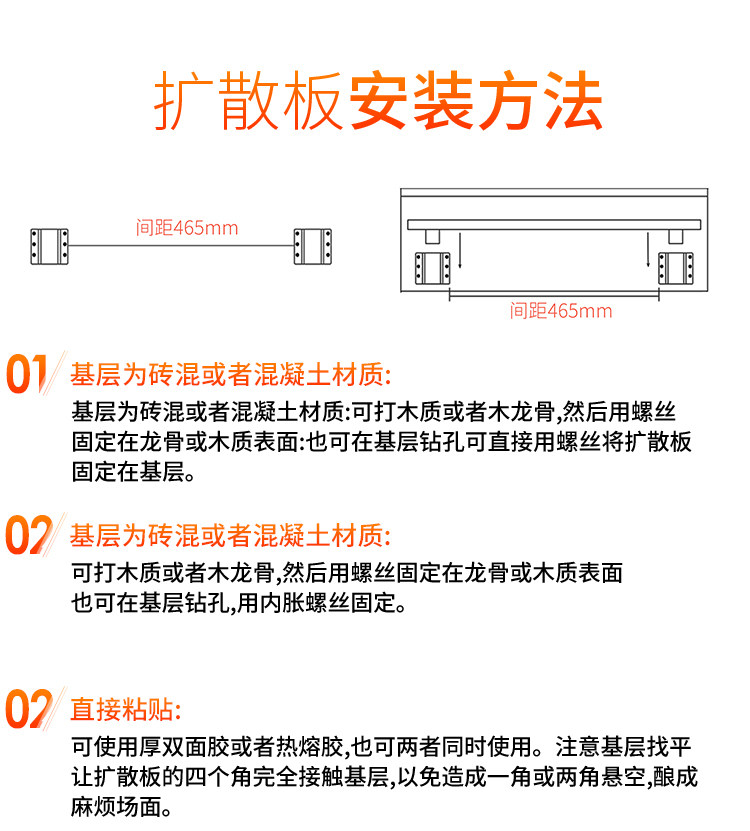 扩散板安装方法

间距465mm

间距465mm

01 基层为砖混或者混凝土材质:

基层为砖混或者混凝土材质:可打木质或者木龙骨,然后用螺丝固定在龙骨或木质表面:也可在基层钻孔可直接用螺丝将扩散板固定在基层。

02 基层为砖混或者混凝土材质:

可打木质或者木龙骨,然后用螺丝固定在龙骨或木质表面也可在基层钻孔,用内胀螺丝固定。

02 直接粘贴:

可使用厚双面胶或者热熔胶,也可两者同时使用。注意基层找平让扩散板的四个角完全接触基层,以免造成一角或两角悬空,酿成麻烦场面。