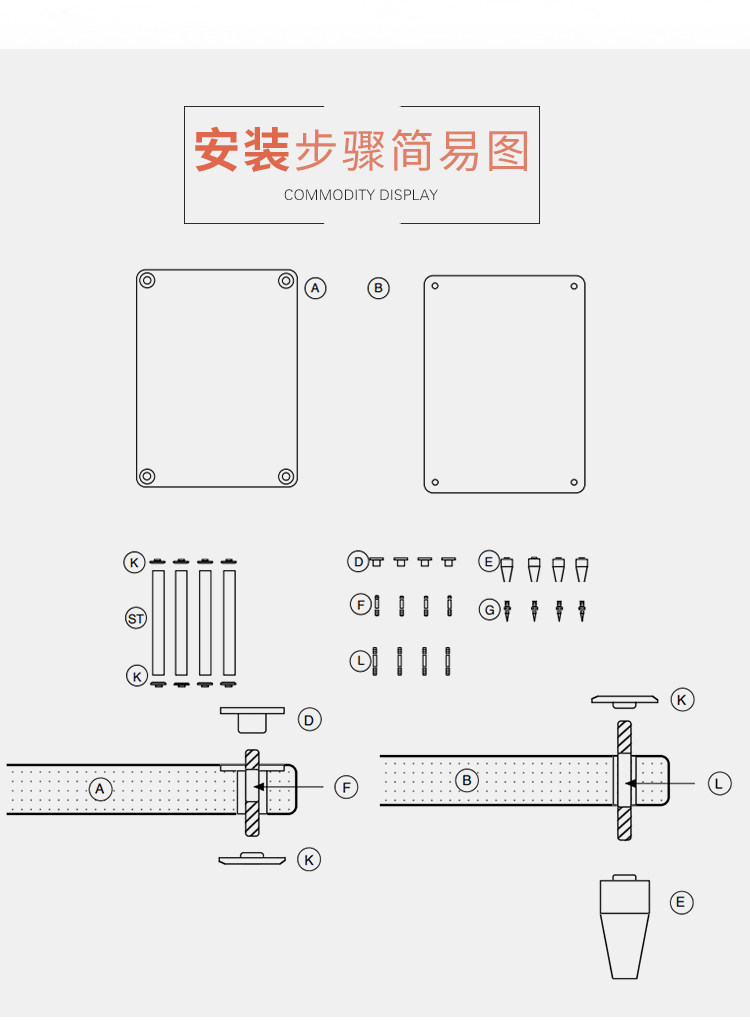 安装步骤简易图
COMMODITY DISPLAY

A
B

K
ST
K

D
E
F
G
L

D
A
F
K

K
B
L
E