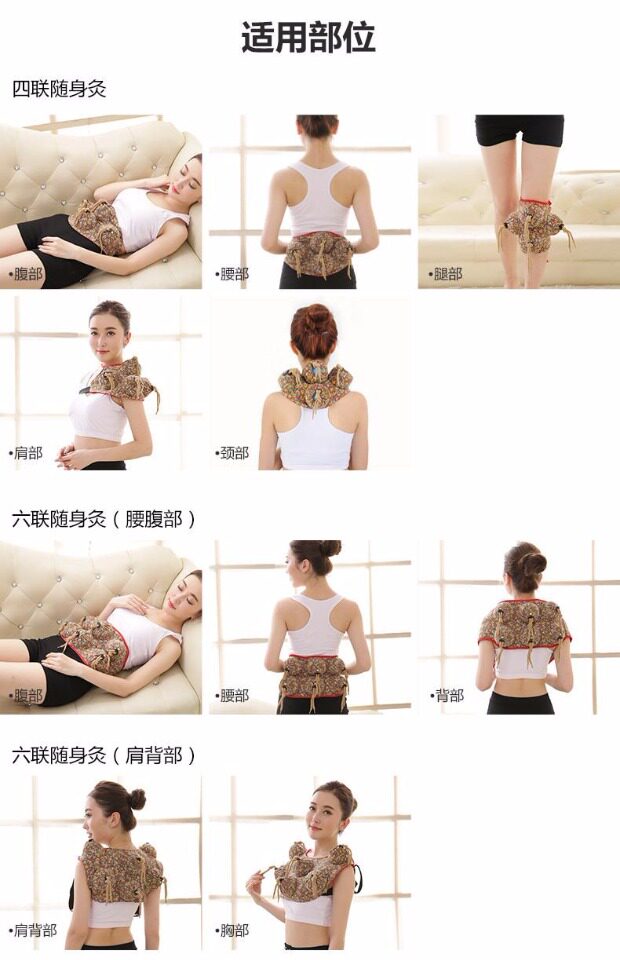 适用部位

四联随身灸

•腹部

•腰部

•腿部

•肩部

•颈部

六联随身灸（腰腹部）

•腹部

•腰部

•背部

六联随身灸（肩背部）

•肩背部

•胸部