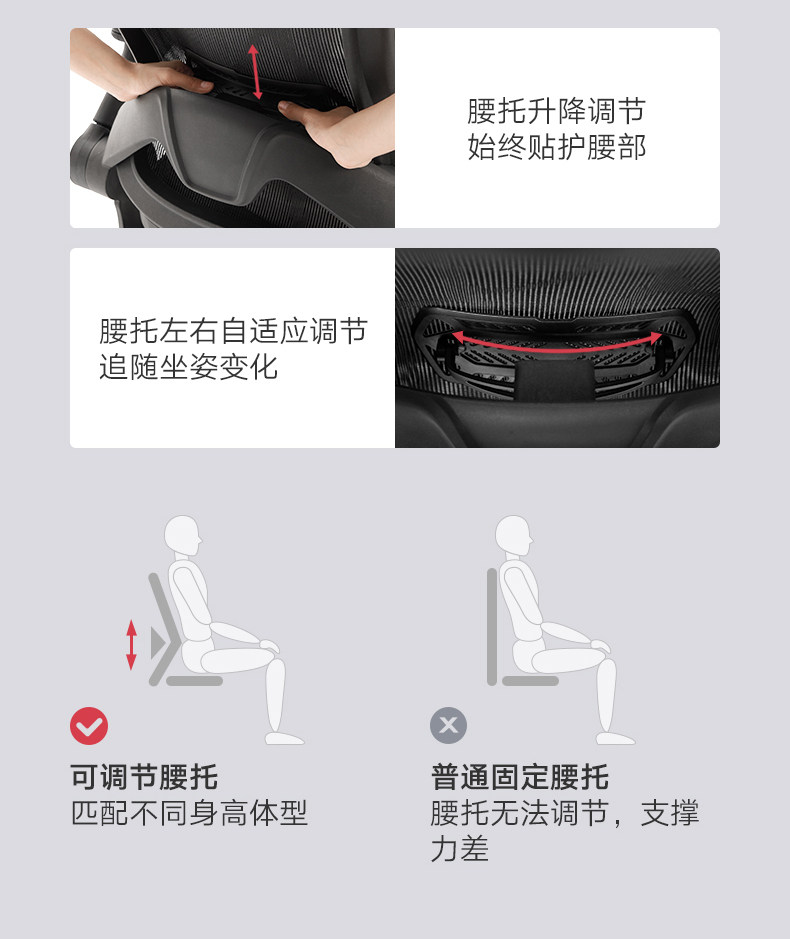 腰托升降调节
始终贴护腰部

腰托左右自适应调节
追随坐姿变化

可调节腰托
匹配不同身高体型

普通固定腰托
腰托无法调节，支撑力差