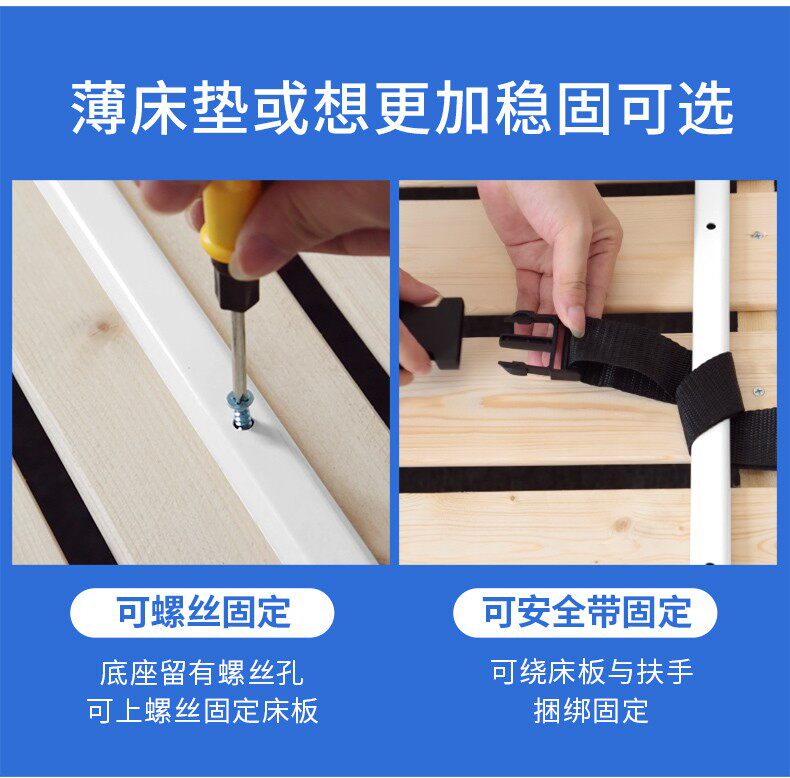 薄床垫或想更加稳固可选

可螺丝固定

底座留有螺丝孔
可上螺丝固定床板

可安全带固定

可绕床板与扶手
捆绑固定