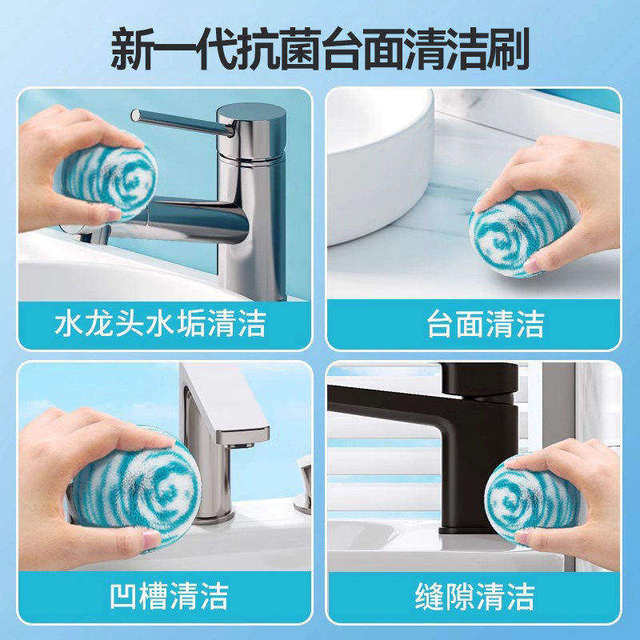 新一代抗菌台面清洁刷

水龙头水垢清洁

台面清洁

凹槽清洁

缝隙清洁