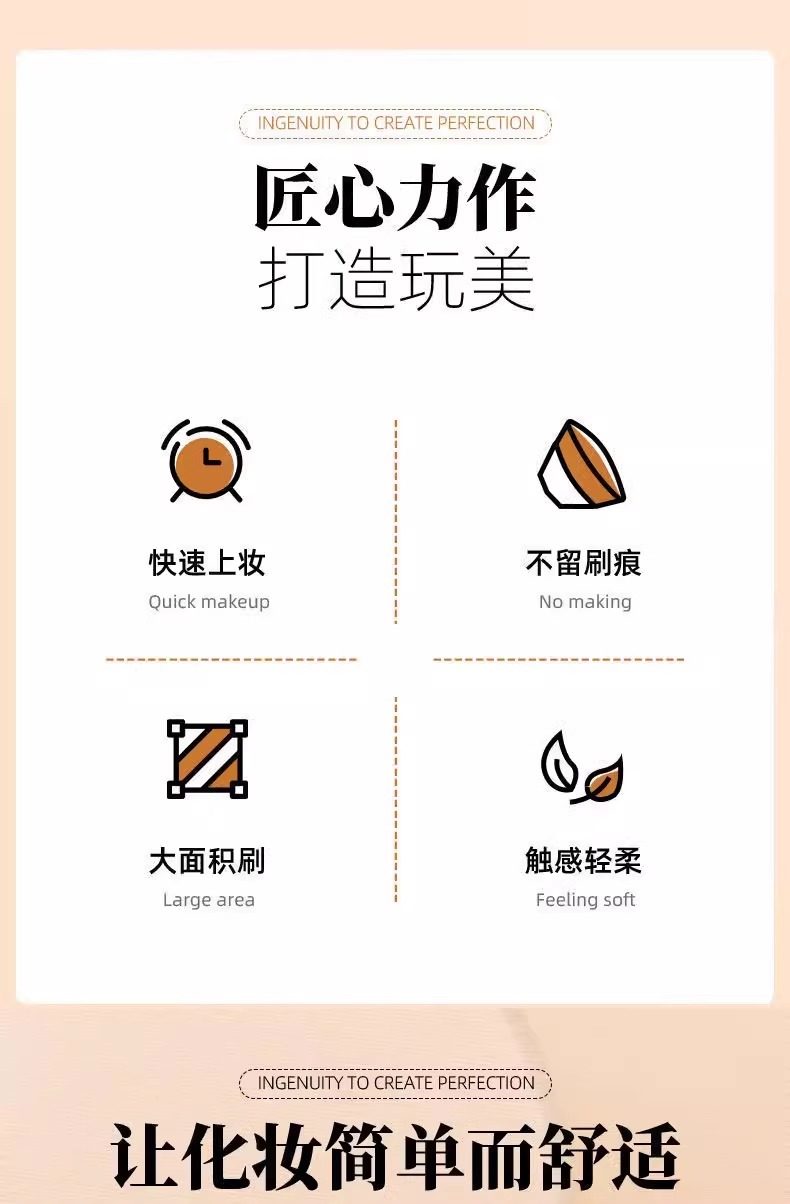 INGENUITY TO CREATE PERFECTION

匠心力作
打造玩美

快速上妆
Quick makeup

不留刷痕
No making

大面积刷
Large area

触感轻柔
Feeling soft

INGENUITY TO CREATE PERFECTION

让化妆简单而舒适