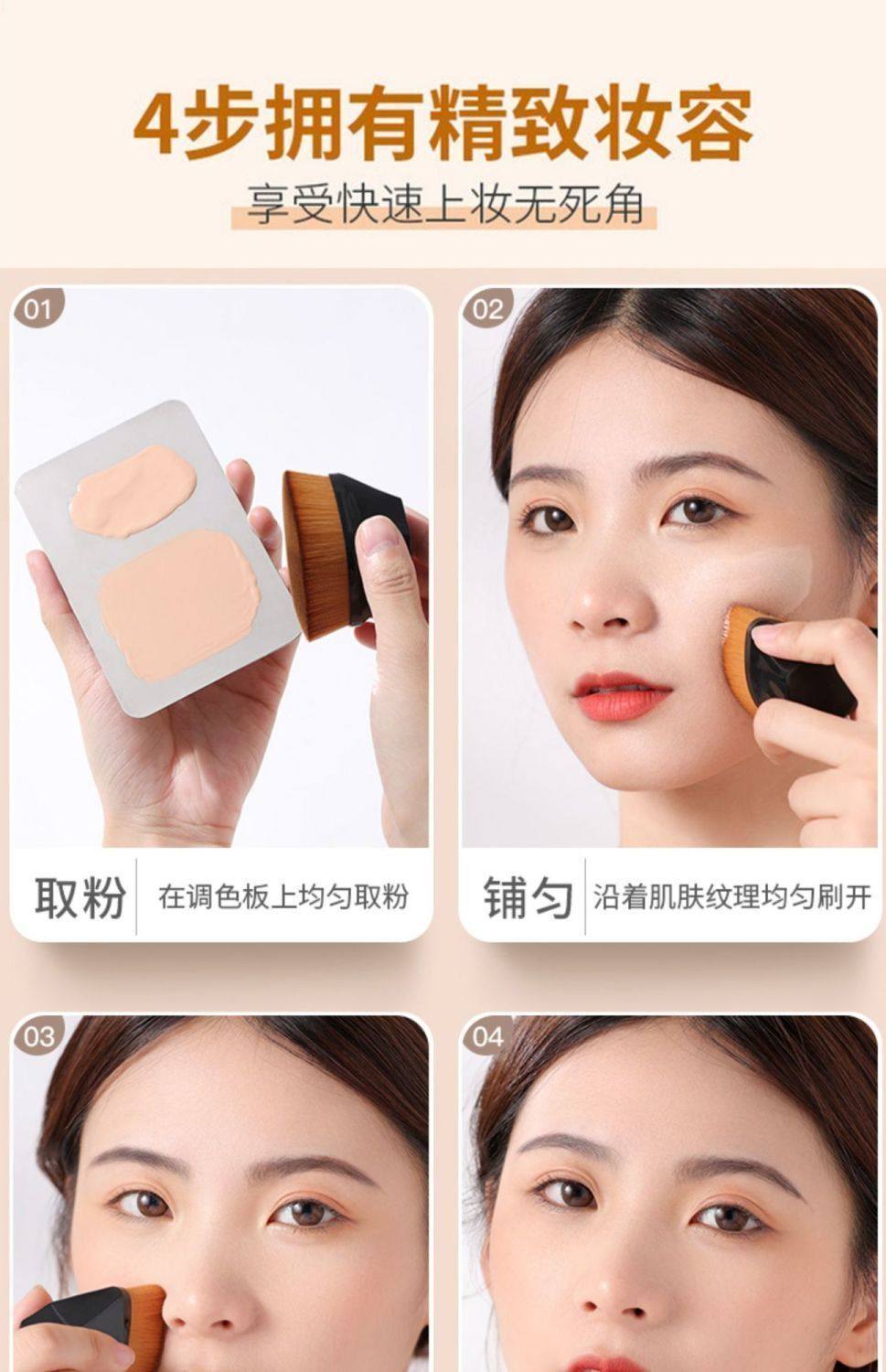 4步拥有精致妆容

享受快速上妆无死角

01

取粉 在调色板上均匀取粉

02

铺匀 沿着肌肤纹理均匀刷开

03

04