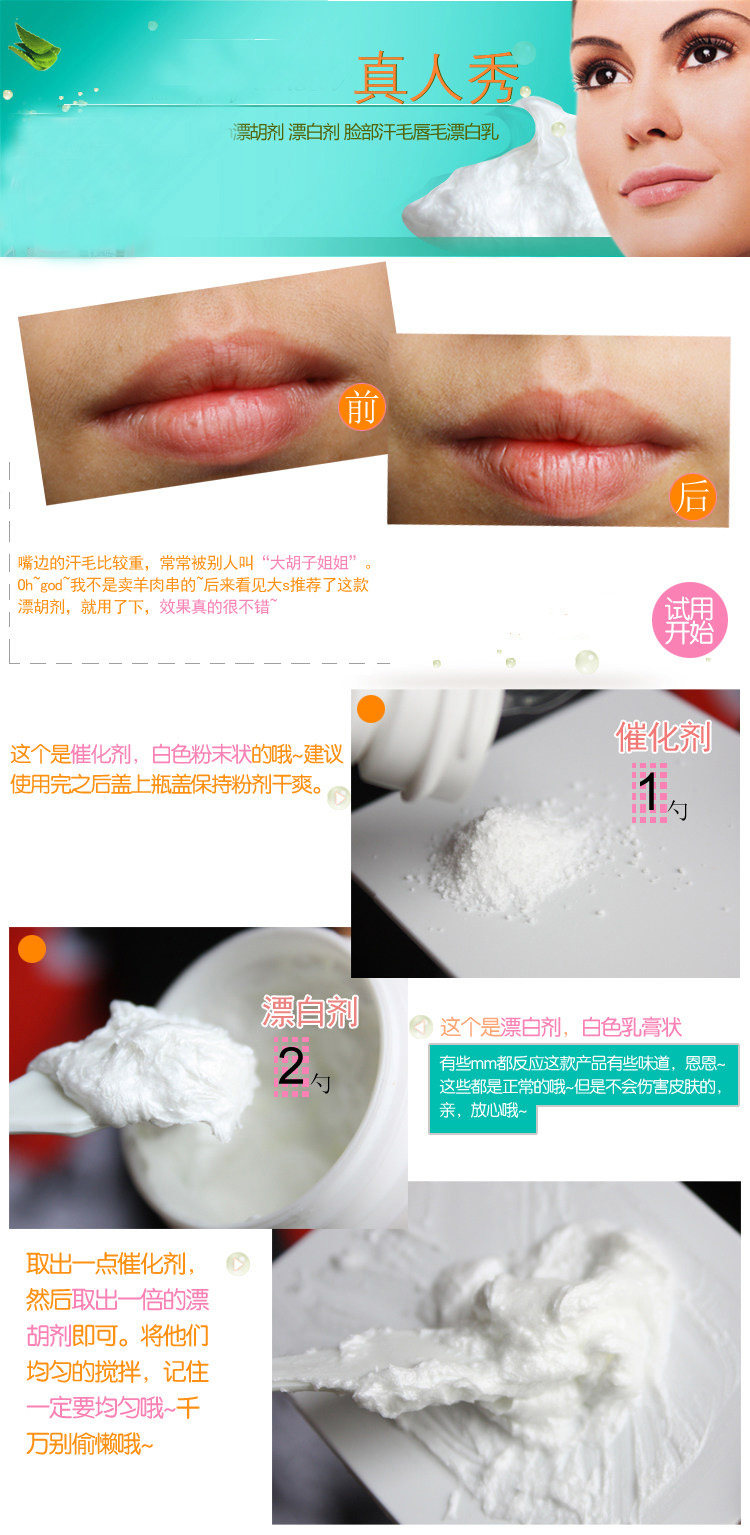 真人秀

漂胡剂 漂白剂 脸部汗毛唇毛漂白乳

前

后

嘴边的汗毛比较重，常常被别人叫“大胡子姐姐”。Oh~god~我不是卖羊肉串的~后来看见大s推荐了这款漂胡剂，就用了下，效果真的很不错~

试用开始

这个是催化剂，白色粉末状的哦~建议使用完之后盖上瓶盖保持粉剂干爽。

催化剂

1勺

漂白剂

2勺

这个是漂白剂，白色乳膏状

有些mm都反应这款产品有些味道，恩恩~这些都是正常的哦~但是不会伤害皮肤的，亲，放心哦~

取出一点催化剂，然后取出一倍的漂胡剂即可。将他们均匀的搅拌，记住一定要均匀哦~千万别偷懒哦~