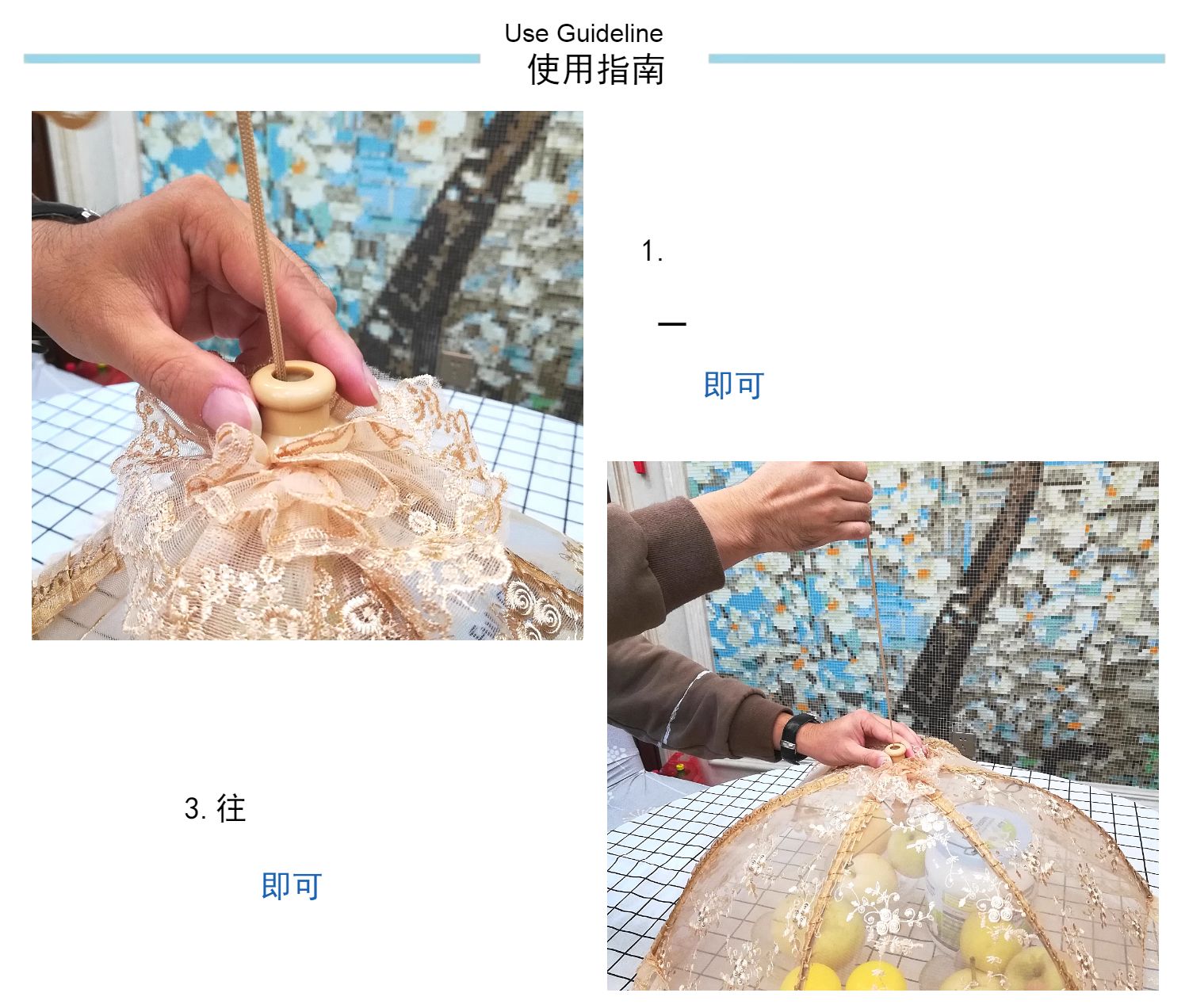 Use Guideline
使用指南

1.

一

即可

3. 往

即可