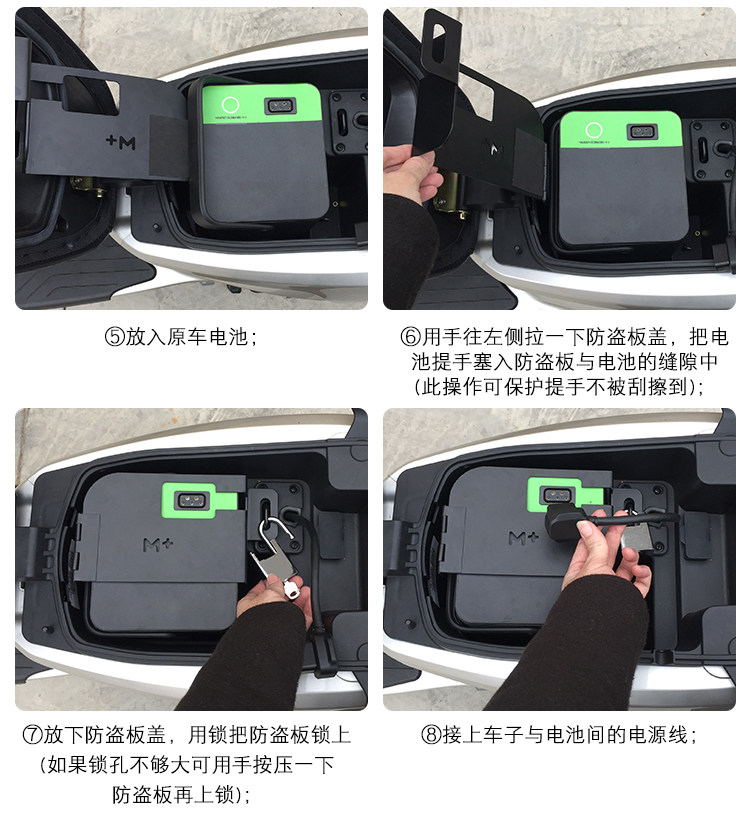 +M

⑤放入原车电池；

⑥用手往左侧拉一下防盗板盖，把电池提手塞入防盗板与电池的缝隙中（此操作可保护提手不被刮擦到）；

M+

⑦放下防盗板盖，用锁把防盗板锁上（如果锁孔不够大可用手按压一下防盗板再上锁）；

M+

⑧接上车子与电池间的电源线；