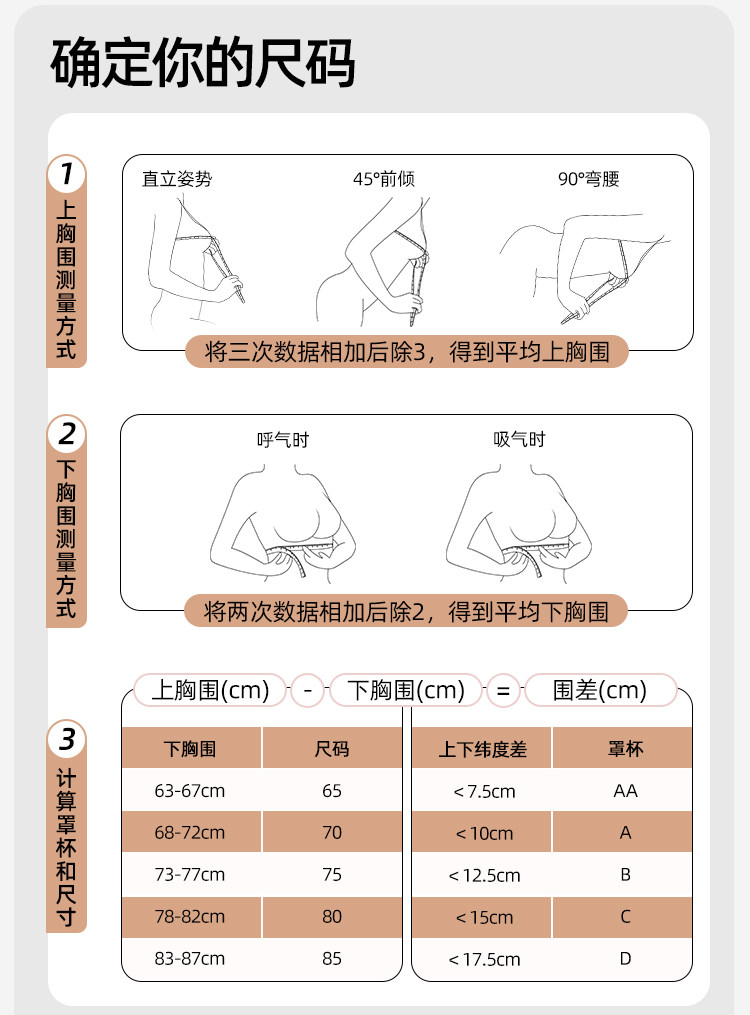 确定你的尺码

1
上胸围测量方式

直立姿势
45°前倾
90°弯腰

将三次数据相加后除3，得到平均上胸围

2
下胸围测量方式

呼气时
吸气时

将两次数据相加后除2，得到平均下胸围

3
计算罩杯和尺寸

上胸围(cm) - 下胸围(cm) = 围差(cm)

| 下胸围 | 尺码 |
|---|---|
| 63-67cm | 65 |
| 68-72cm | 70 |
| 73-77cm | 75 |
| 78-82cm | 80 |
| 83-87cm | 85 |

| 上下纬度差 | 罩杯 |
|---|---|
| <7.5cm | AA |
| <10cm | A |
| <12.5cm | B |
| <15cm | C |
| <17.5cm | D |