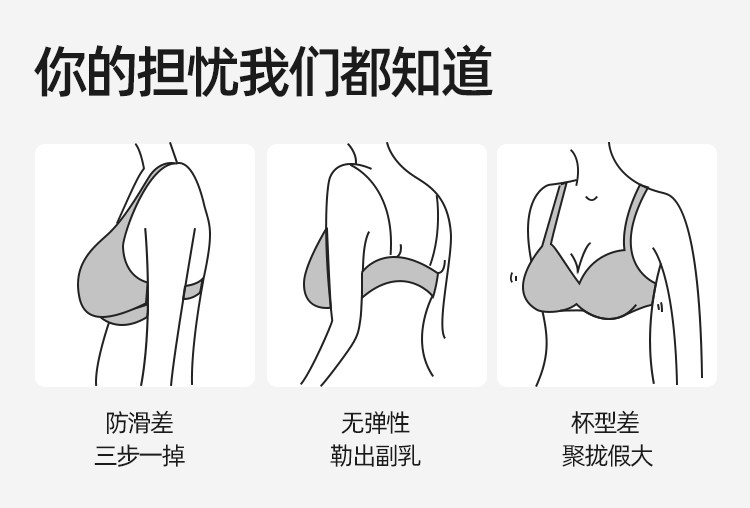 你的担忧我们都知道

防滑差
三步一掉

无弹性
勒出副乳

杯型差
聚拢假大