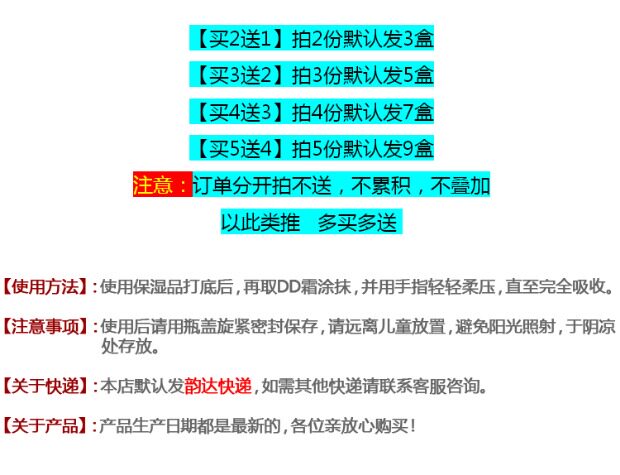 【买2送1】拍2份默认发3盒

【买3送2】拍3份默认发5盒

【买4送3】拍4份默认发7盒

【买5送4】拍5份默认发9盒

注意：订单分开拍不送，不累积，不叠加

以此类推 多买多送

【使用方法】：使用保湿品打底后，再取DD霜涂抹，并用手指轻轻柔压，直至完全吸收。

【注意事项】：使用后请用瓶盖旋紧密封保存，请远离儿童放置，避免阳光照射，于阴凉处存放。

【关于快递】：本店默认发韵达快递，如需其他快递请联系客服咨询。

【关于产品】：产品生产日期都是最新的，各位亲放心购买！