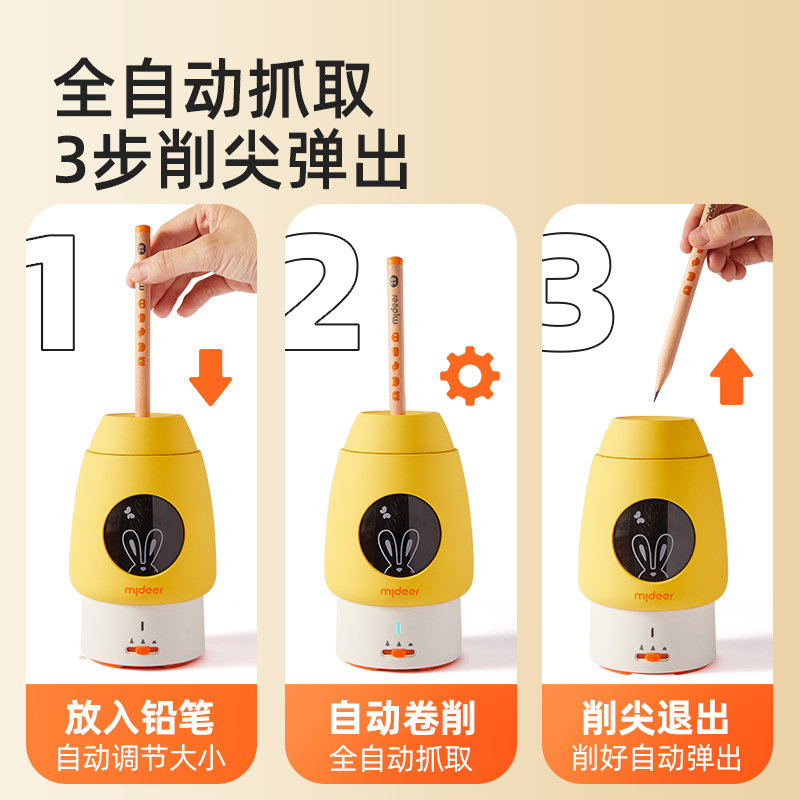 全自动抓取
3步削尖弹出

1

mideer

放入铅笔
自动调节大小

2

mideer

mideer

自动卷削
全自动抓取

3

mideer

削尖退出
削好自动弹出