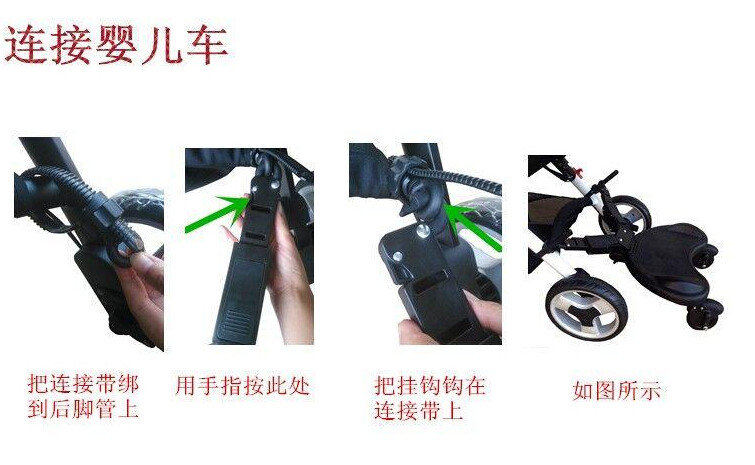 连接婴儿车

把连接带绑到后脚管上

用手指按此处

把挂钩钩在连接带上

如图所示