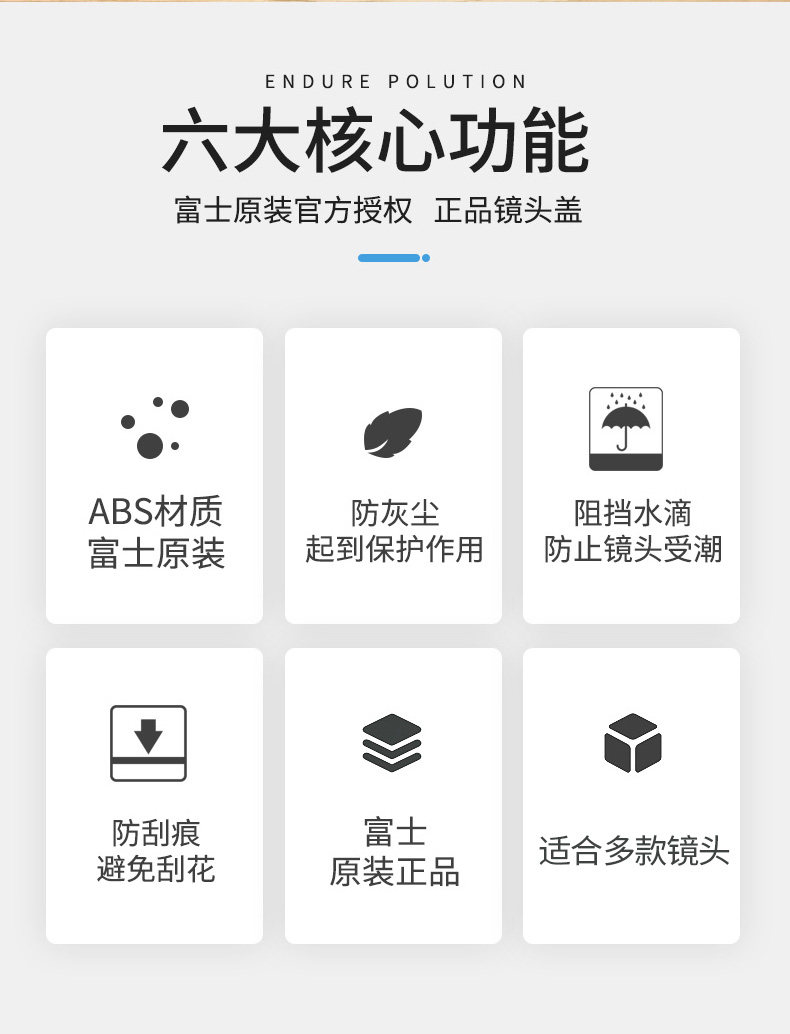 ENDURE POLUTION

六大核心功能

富士原装官方授权 正品镜头盖

ABS材质
富士原装

防灰尘
起到保护作用

阻挡水滴
防止镜头受潮

防刮痕
避免刮花

富士
原装正品

适合多款镜头