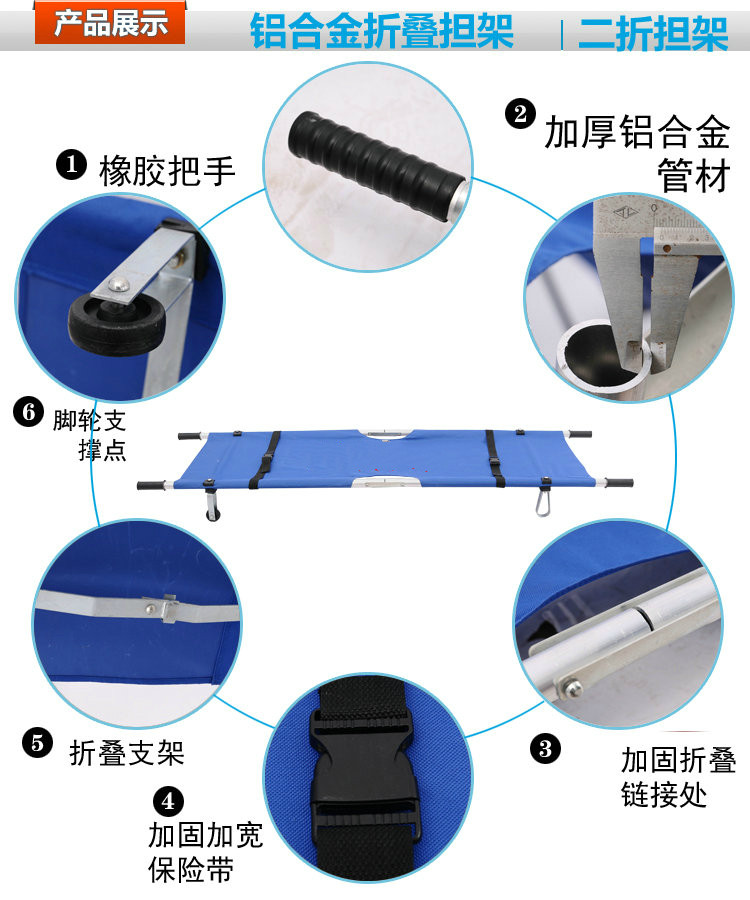 产品展示

铝合金折叠担架 | 二折担架

❶ 橡胶把手

❷ 加厚铝合金管材

❻ 脚轮支撑点

❺ 折叠支架

❹ 加固加宽保险带

❸ 加固折叠链接处