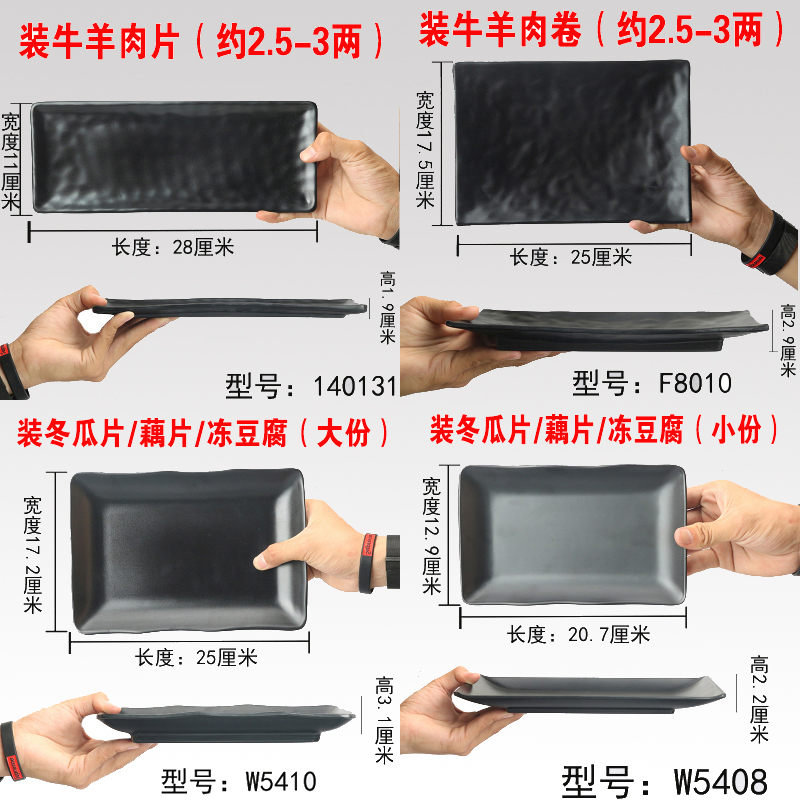 装牛羊肉片（约2.5-3两）

宽度11厘米

长度：28厘米

高1.9厘米

型号：140131

装牛羊肉卷（约2.5-3两）

宽度17.5厘米

长度：25厘米

高2.9厘米

型号：F8010

装冬瓜片/藕片/冻豆腐（大份）

宽度17.2厘米

长度：25厘米

高3.1厘米

型号：W5410

装冬瓜片/藕片/冻豆腐（小份）

宽度12.9厘米

长度：20.7厘米

高2.2厘米

型号：W5408