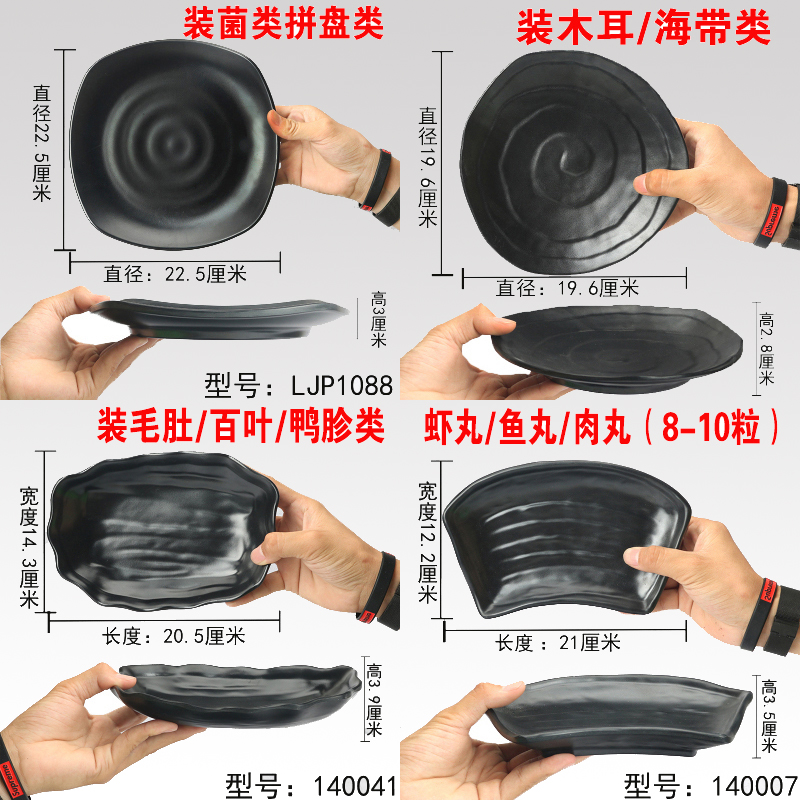 装菌类拼盘类

直径22.5厘米

直径：22.5厘米

高3厘米

型号：LJP1088

装木耳/海带类

直径19.6厘米

直径：19.6厘米

高2.8厘米

装毛肚/百叶/鸭胗类

宽度14.3厘米

长度：20.5厘米

高3.9厘米

型号：140041

虾丸/鱼丸/肉丸（8-10粒）

宽度12.2厘米

长度：21厘米

高3.5厘米

型号：140007