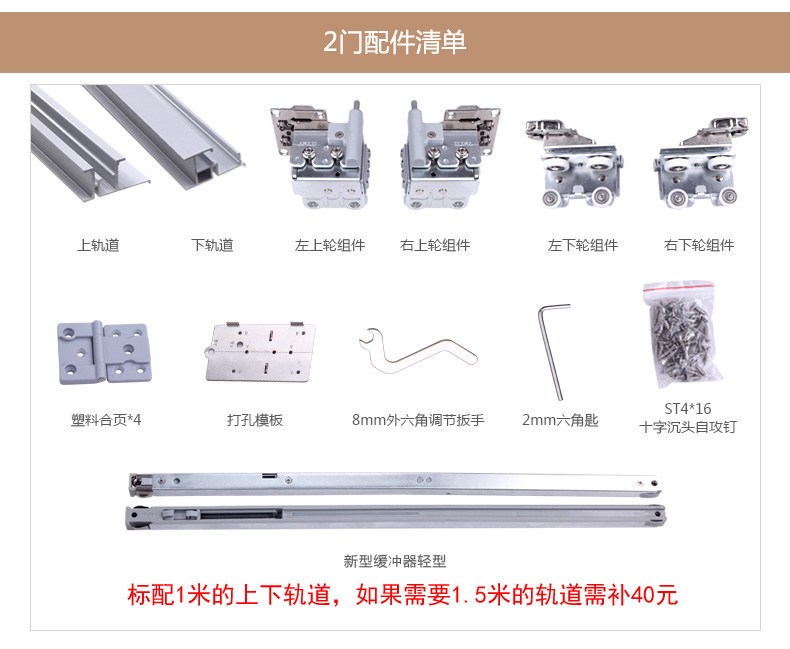 2门配件清单

上轨道

下轨道

左上轮组件

右上轮组件

左下轮组件

右下轮组件

塑料合页*4

打孔模板

8mm外六角调节扳手

2mm六角匙

ST4*16
十字沉头自攻钉

新型缓冲器轻型

标配1米的上下轨道，如果需要1.5米的轨道需补40元