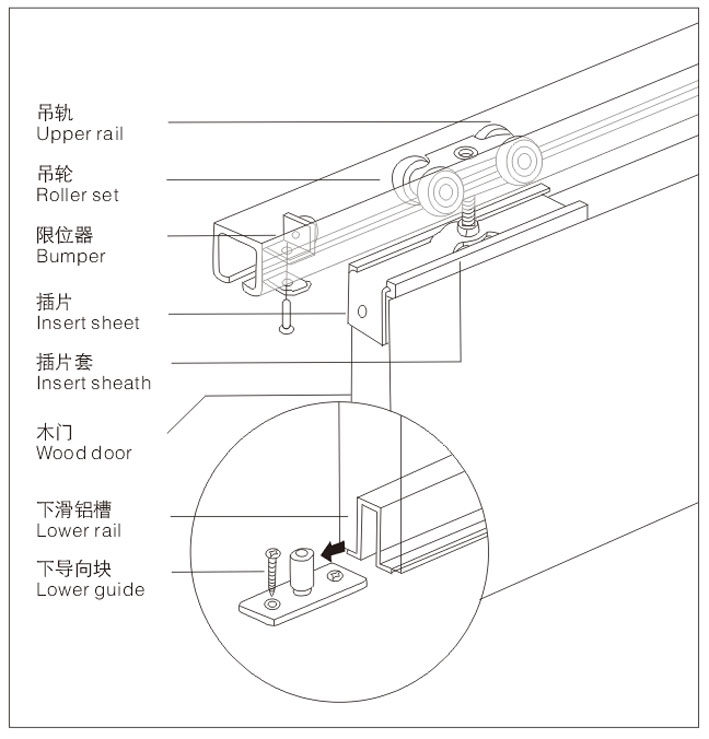 吊轨
Upper rail

吊轮
Roller set

限位器
Bumper

插片
Insert sheet

插片套
Insert sheath

木门
Wood door

下滑铝槽
Lower rail

下导向块
Lower guide