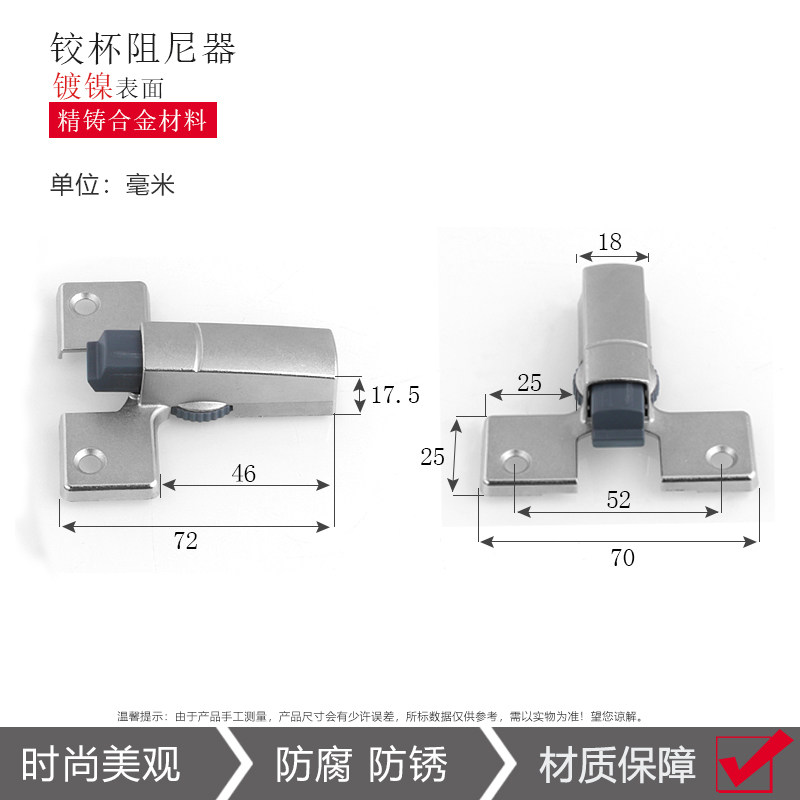 铰杯阻尼器
镀镍表面
精铸合金材料

单位：毫米

17.5
46
72

18
25
25
52
70

温馨提示：由于产品手工测量，产品尺寸会有少许误差，所标数据仅供参考，需以实物为准！望您谅解。

时尚美观
防腐 防锈
材质保障