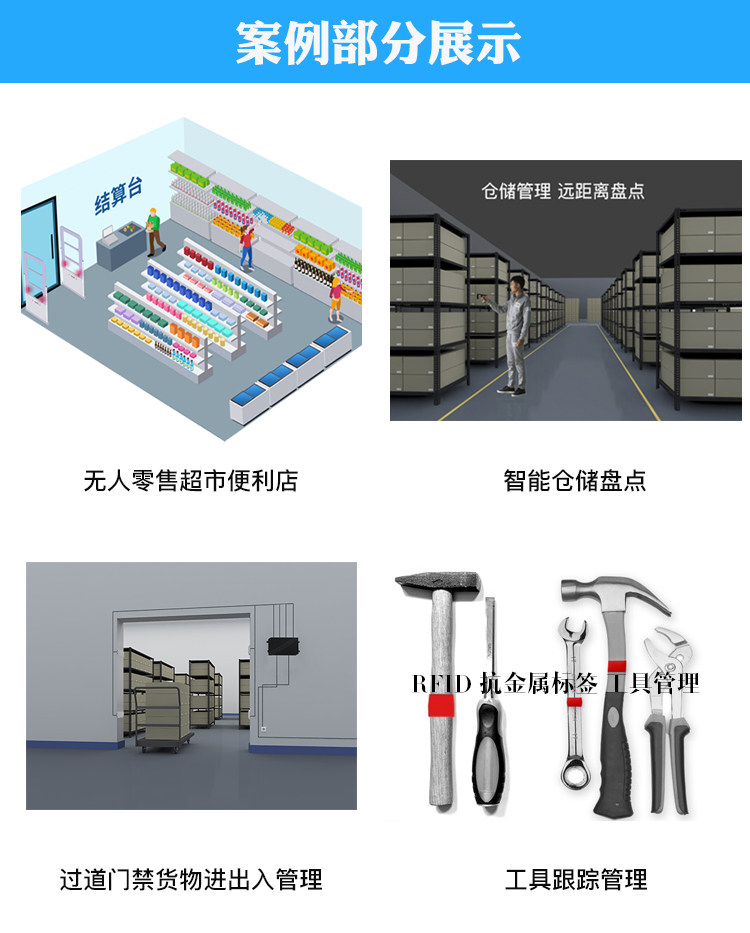 案例部分展示

结算台

无人零售超市便利店

仓储管理 远距离盘点

智能仓储盘点

过道门禁货物进出入管理

RFID 抗金属标签 工具管理

工具跟踪管理