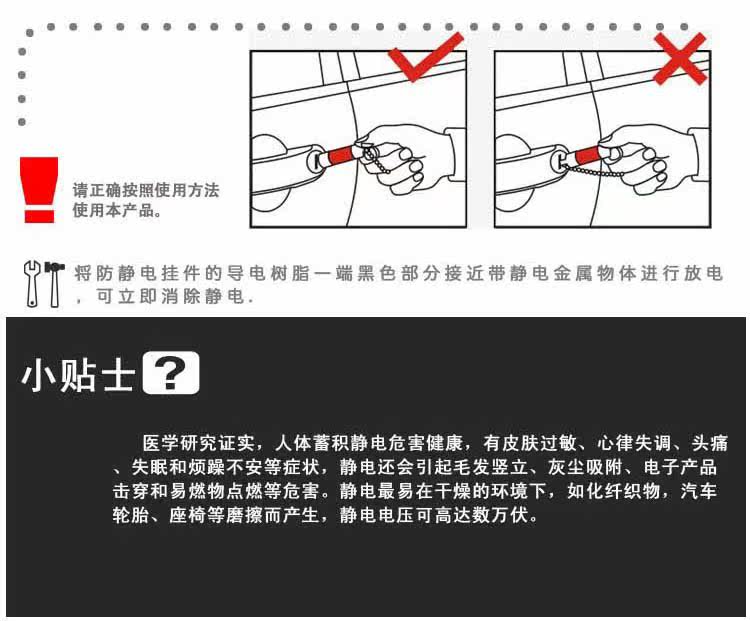 请正确按照使用方法使用本产品。

将防静电挂件的导电树脂一端黑色部分接近带静电金属物体进行放电，可立即消除静电.

小贴士 ?

医学研究证实，人体蓄积静电危害健康，有皮肤过敏、心律失调、头痛、失眠和烦躁不安等症状，静电还会引起毛发竖立、灰尘吸附、电子产品击穿和易燃物点燃等危害。静电最易在干燥的环境下，如化纤织物，汽车轮胎、座椅等磨擦而产生，静电电压可高达数万伏。