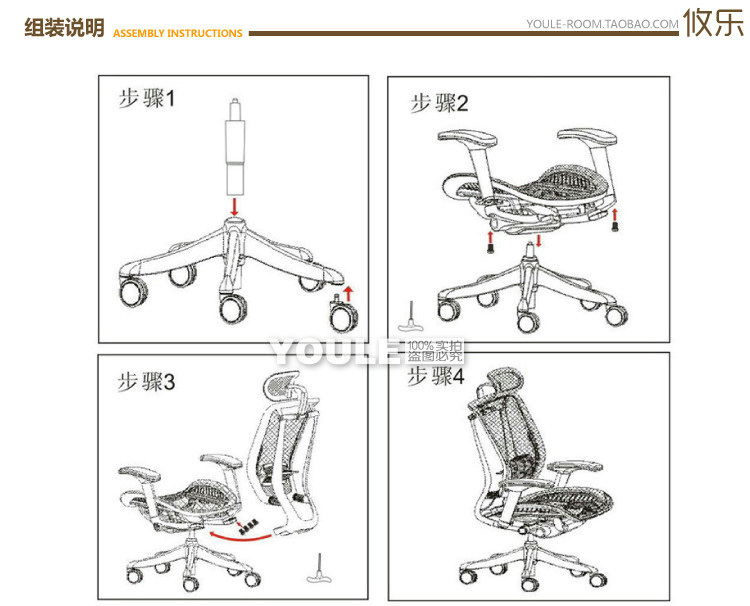 组装说明 ASSEMBLY INSTRUCTIONS

YOULE-ROOM.TAOBAO.COM 攸乐

步骤1

步骤2

YOULE 100%实拍 盗图必究

步骤3

步骤4