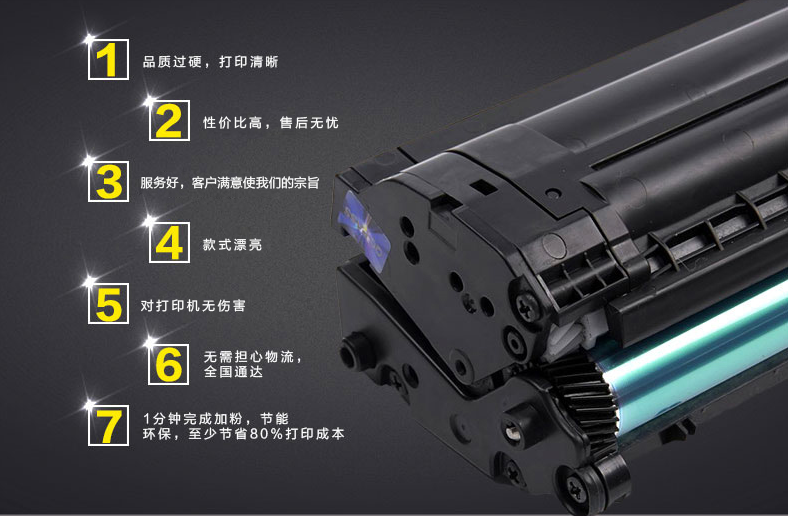 1 品质过硬，打印清晰

2 性价比高，售后无忧

3 服务好，客户满意使我们的宗旨

4 款式漂亮

5 对打印机无伤害

6 无需担心物流，全国通达

7 1分钟完成加粉，节能环保，至少节省80%打印成本