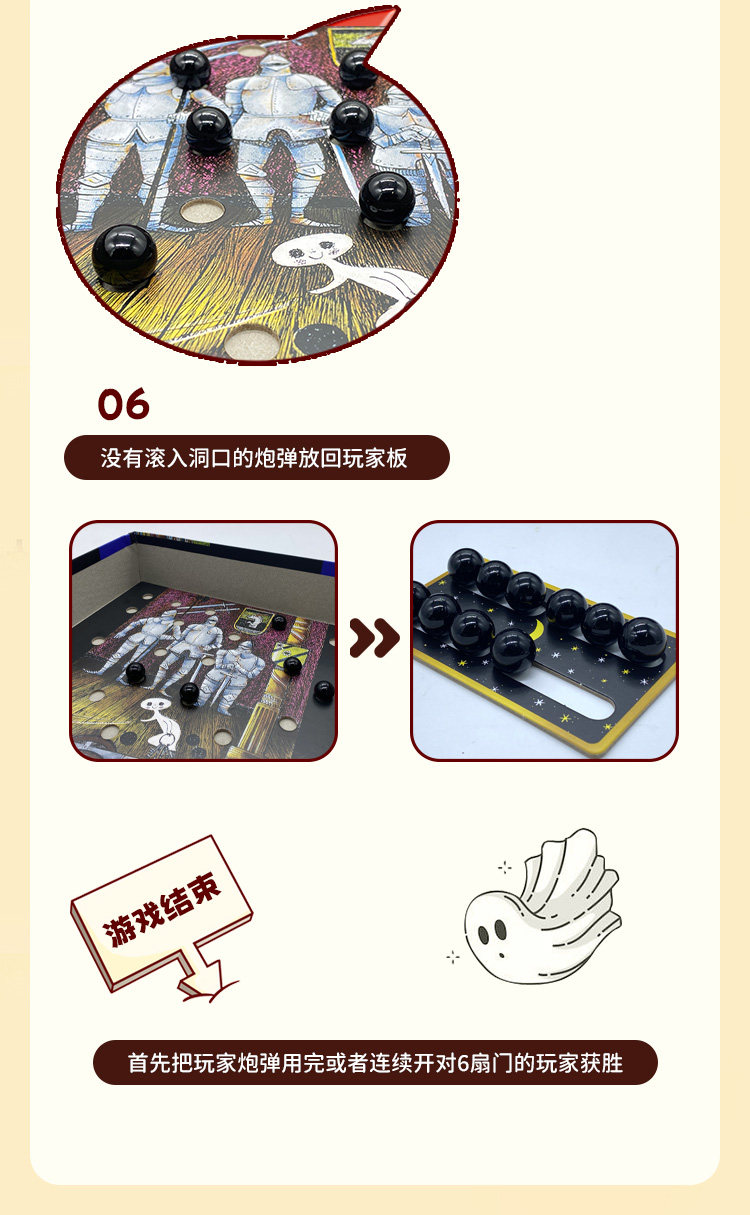 06

没有滚入洞口的炮弹放回玩家板

游戏结束

首先把玩家炮弹用完或者连续开对6扇门的玩家获胜