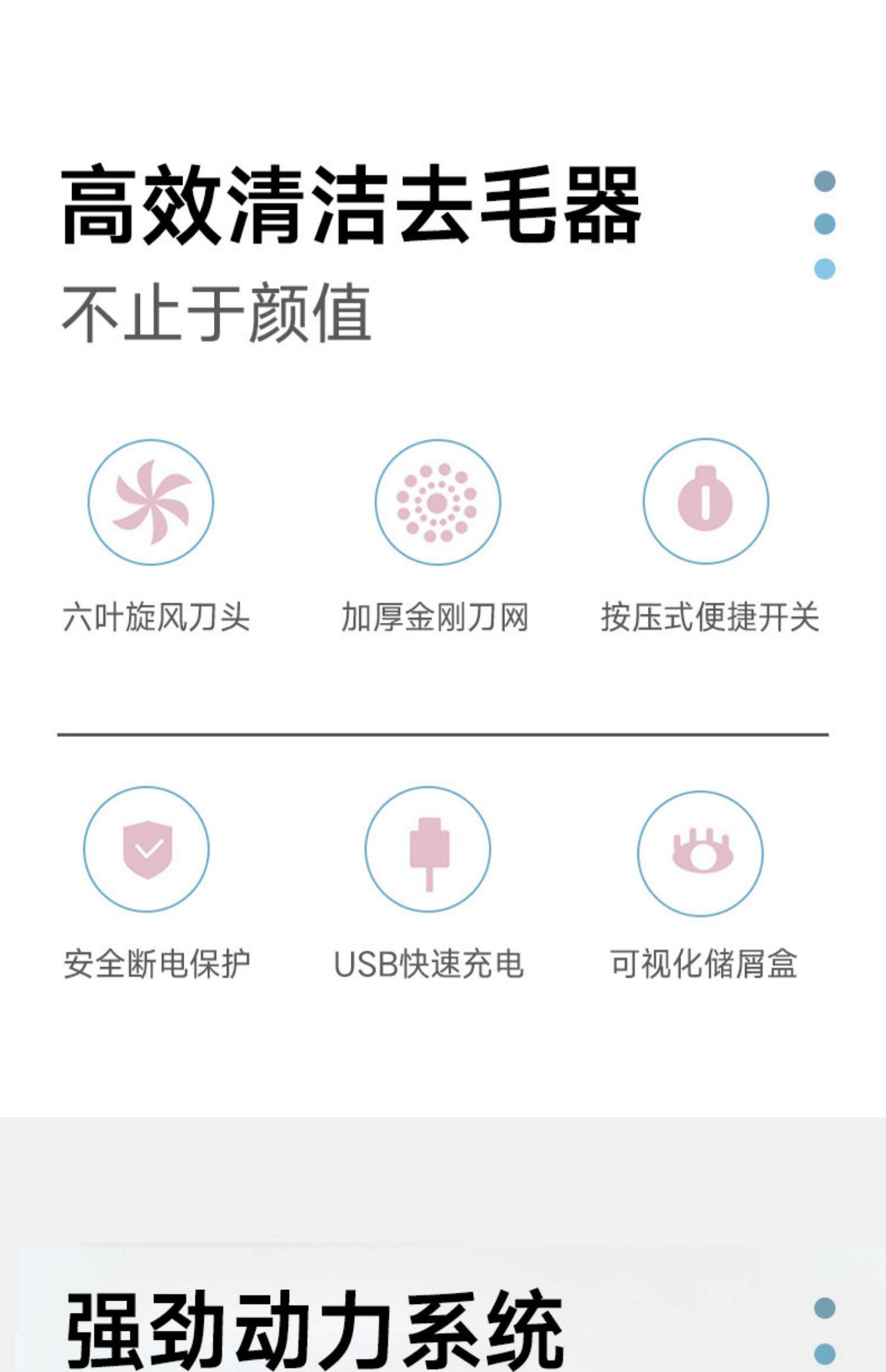 高效清洁去毛器

不止于颜值

六叶旋风刀头

加厚金刚刀网

按压式便捷开关

安全断电保护

USB快速充电

可视化储屑盒

强劲动力系统