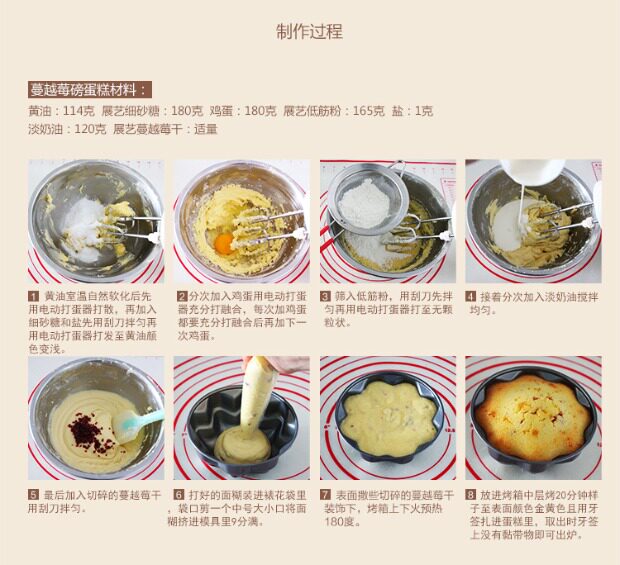 制作过程

蔓越莓磅蛋糕材料：

黄油：114克　展艺细砂糖：180克　鸡蛋：180克　展艺低筋粉：165克　盐：1克
淡奶油：120克　展艺蔓越莓干：适量

1 黄油室温自然软化后先用电动打蛋器打散，再加入细砂糖和盐先用刮刀拌匀再用电动打蛋器打发至黄油颜色变浅。

2 分次加入鸡蛋用电动打蛋器充分打融合，每次加鸡蛋都要充分打融合后再加下一次鸡蛋。

3 筛入低筋粉，用刮刀先拌匀再用电动打蛋器打至无颗粒状。

4 接着分次加入淡奶油搅拌均匀。

5 最后加入切碎的蔓越莓干用刮刀拌匀。

6 打好的面糊装进裱花袋里，袋口剪一个中号大小口将面糊挤进模具里9分满。

7 表面撒些切碎的蔓越莓干装饰下，烤箱上下火预热180度。

8 放进烤箱中层烤20分钟样子至表面颜色金黄色且用牙签扎进蛋糕里，取出时牙签上没有黏带物即可出炉。